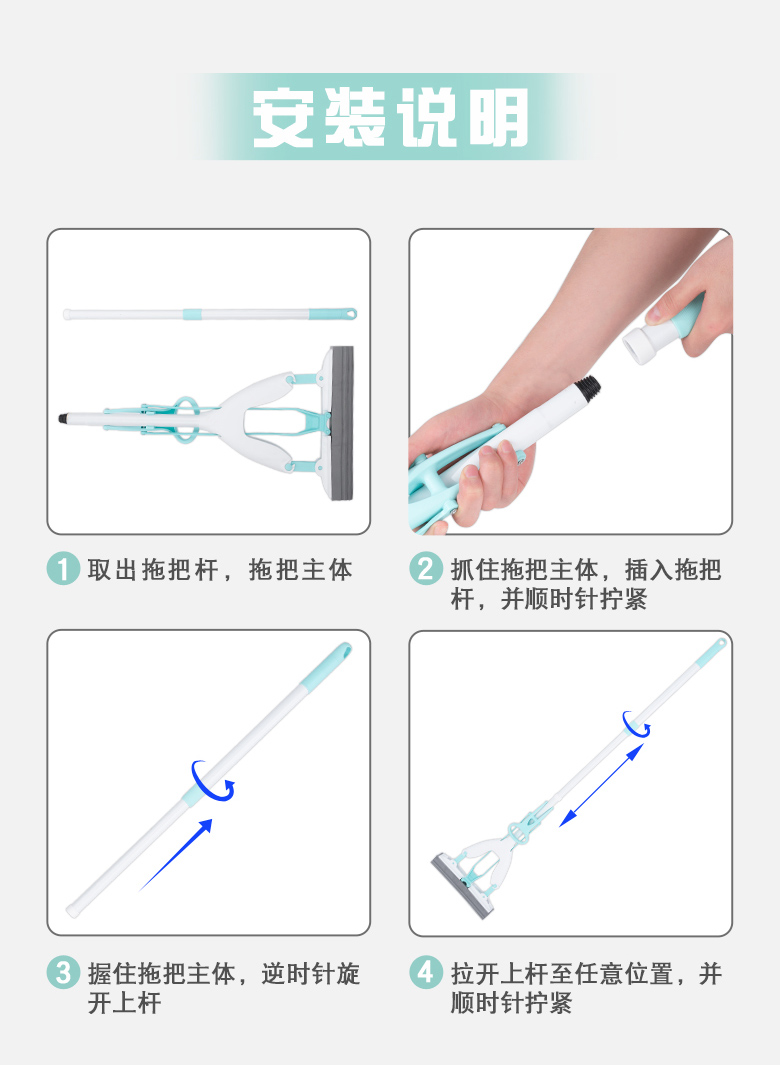 安装说明

1 取出拖把杆，拖把主体

2 抓住拖把主体，插入拖把杆，并顺时针拧紧

3 握住拖把主体，逆时针旋开上杆

4 拉开上杆至任意位置，并顺时针拧紧