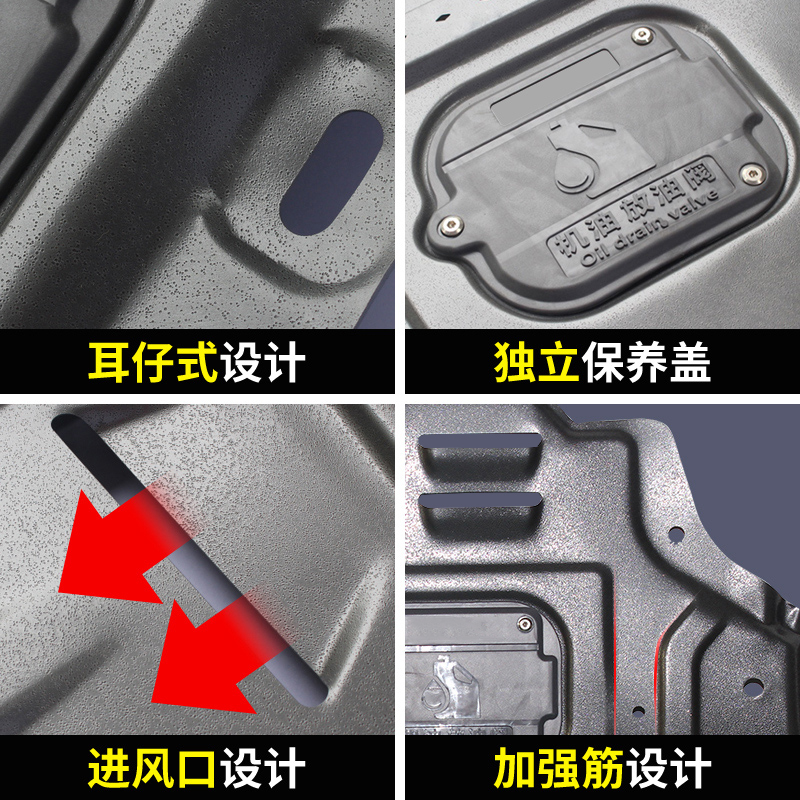 机油放油阀 Oil drain valve

耳仔式设计

独立保养盖

进风口设计

加强筋设计