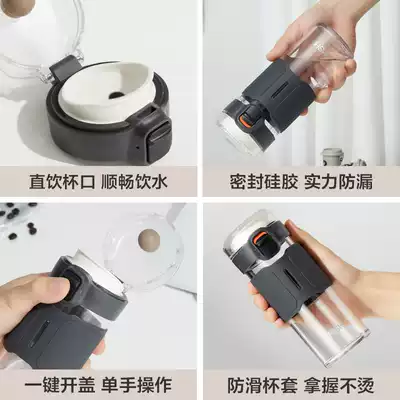 直饮杯口 顺畅饮水

密封硅胶 实力防漏

一键开盖 单手操作

防滑杯套 拿握不烫