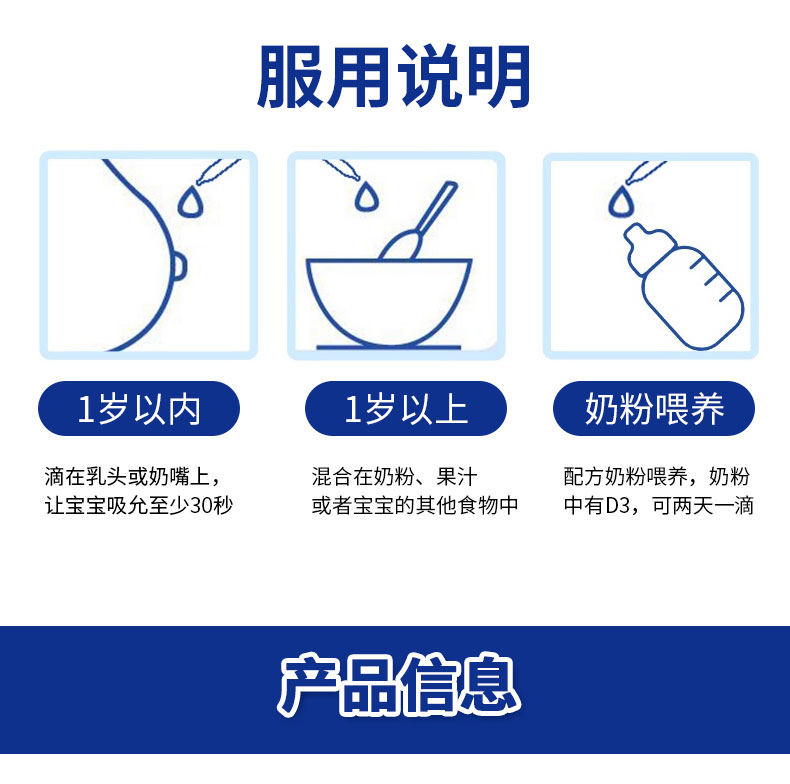 服用说明

1岁以内

滴在乳头或奶嘴上，让宝宝吸允至少30秒

1岁以上

混合在奶粉、果汁或者宝宝的其他食物中

奶粉喂养

配方奶粉喂养，奶粉中有D3，可两天一滴

产品信息