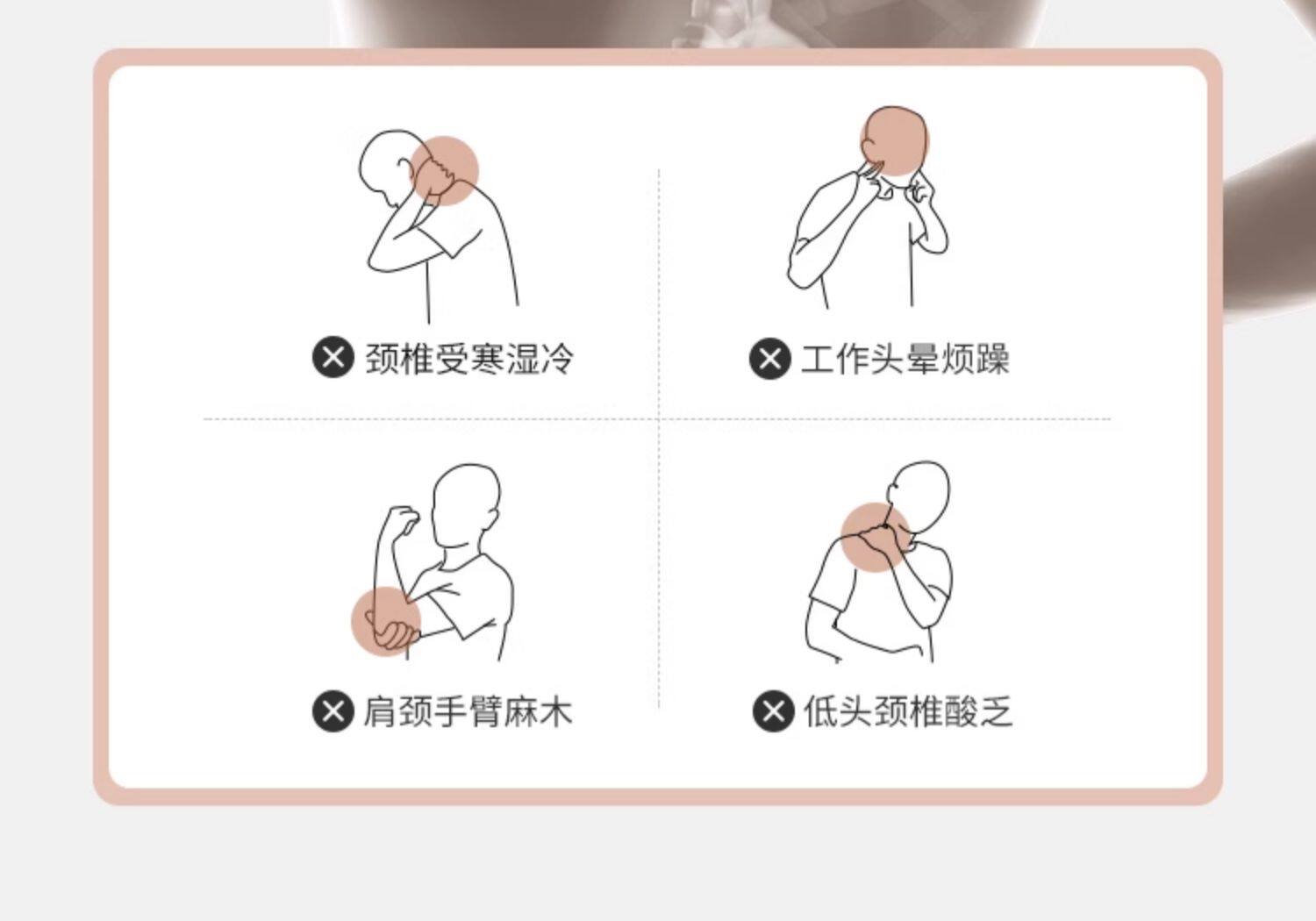 颈椎受寒湿冷

工作头晕烦躁

肩颈手臂麻木

低头颈椎酸乏