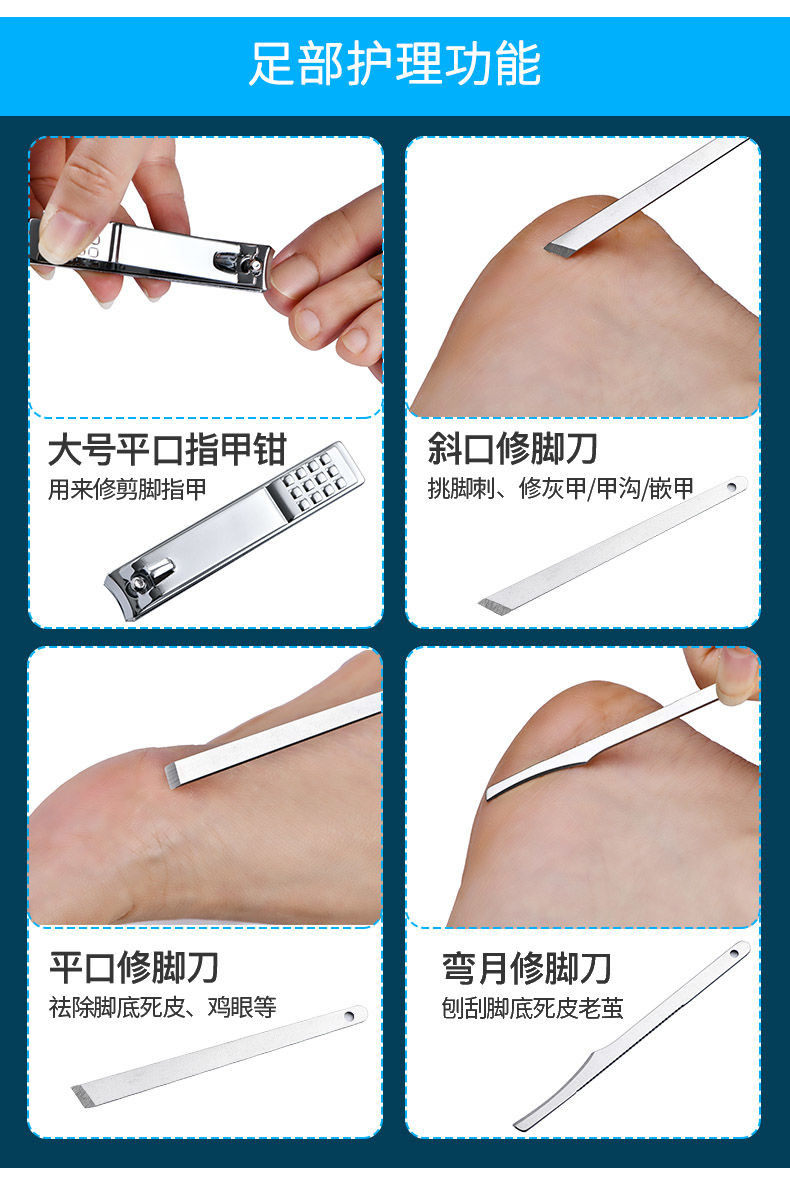 足部护理功能

大号平口指甲钳
用来修剪脚指甲

斜口修脚刀
挑脚刺、修灰甲/甲沟/嵌甲

平口修脚刀
祛除脚底死皮、鸡眼等

弯月修脚刀
刨刮脚底死皮老茧