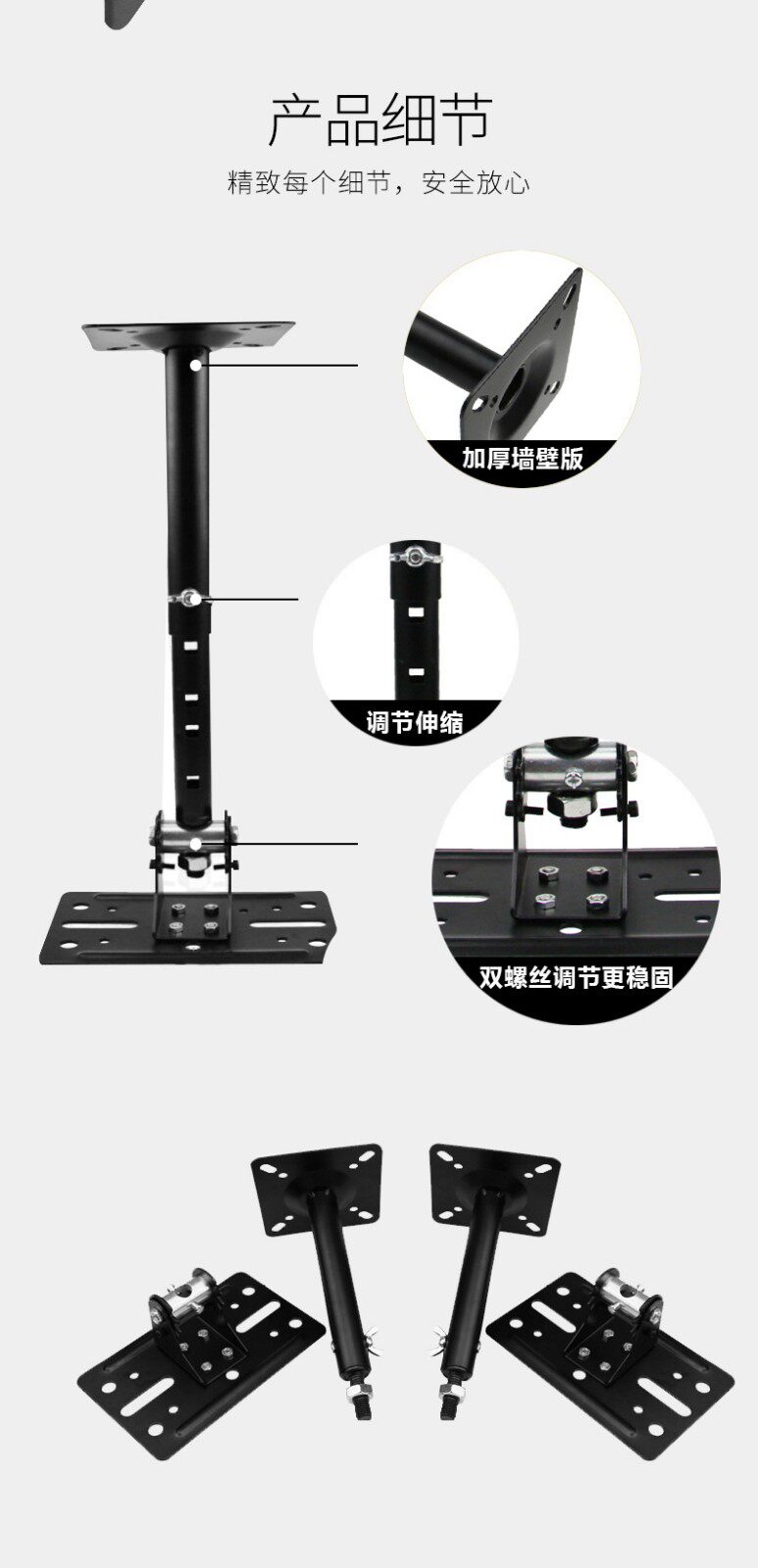 产品细节

精致每个细节，安全放心

加厚墙壁版

调节伸缩

双螺丝调节更稳固