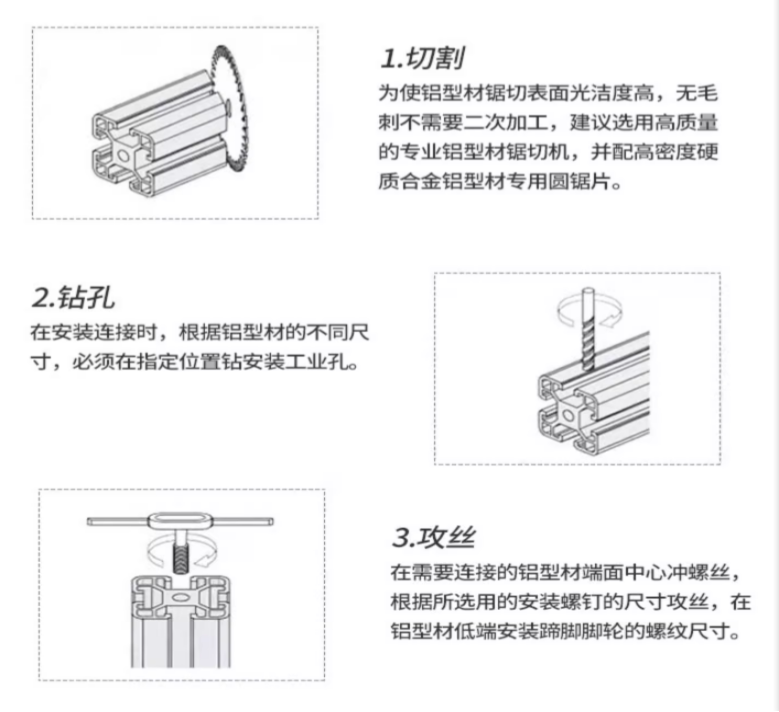 1.切割
为使铝型材锯切表面光洁度高，无毛刺不需要二次加工，建议选用高质量的专业铝型材锯切机，并配高密度硬质合金铝型材专用圆锯片。

2.钻孔
在安装连接时，根据铝型材的不同尺寸，必须在指定位置钻安装工业孔。

3.攻丝
在需要连接的铝型材端面中心冲螺丝，根据所选用的安装螺钉的尺寸攻丝，在铝型材低端安装蹄脚脚轮的螺纹尺寸。