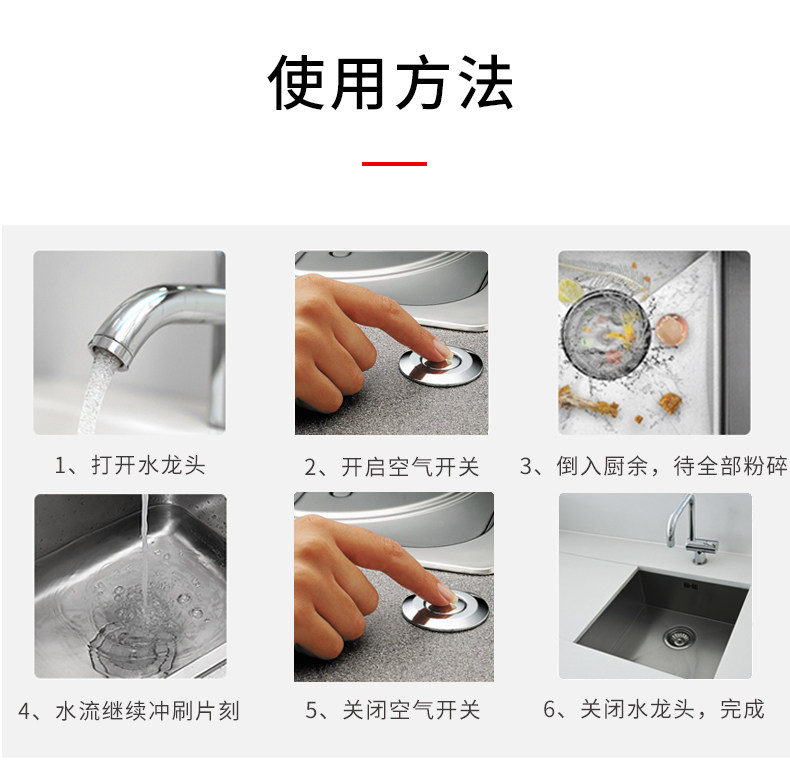 使用方法

1、打开水龙头

2、开启空气开关

3、倒入厨余，待全部粉碎

4、水流继续冲刷片刻

5、关闭空气开关

6、关闭水龙头，完成