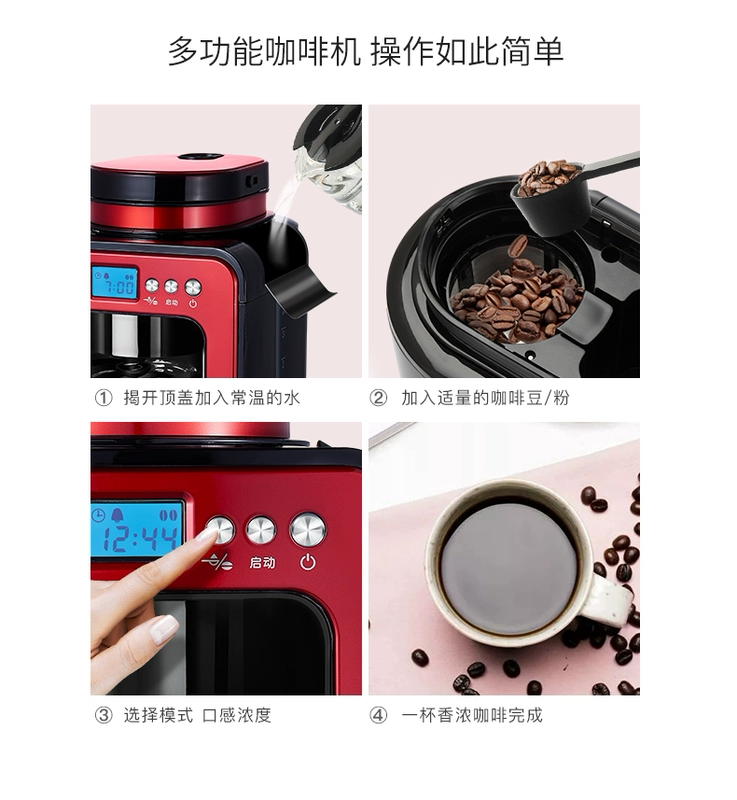 多功能咖啡机 操作如此简单

7:00

启动

① 揭开顶盖加入常温的水

② 加入适量的咖啡豆/粉

12:44

启动

③ 选择模式 口感浓度

④ 一杯香浓咖啡完成