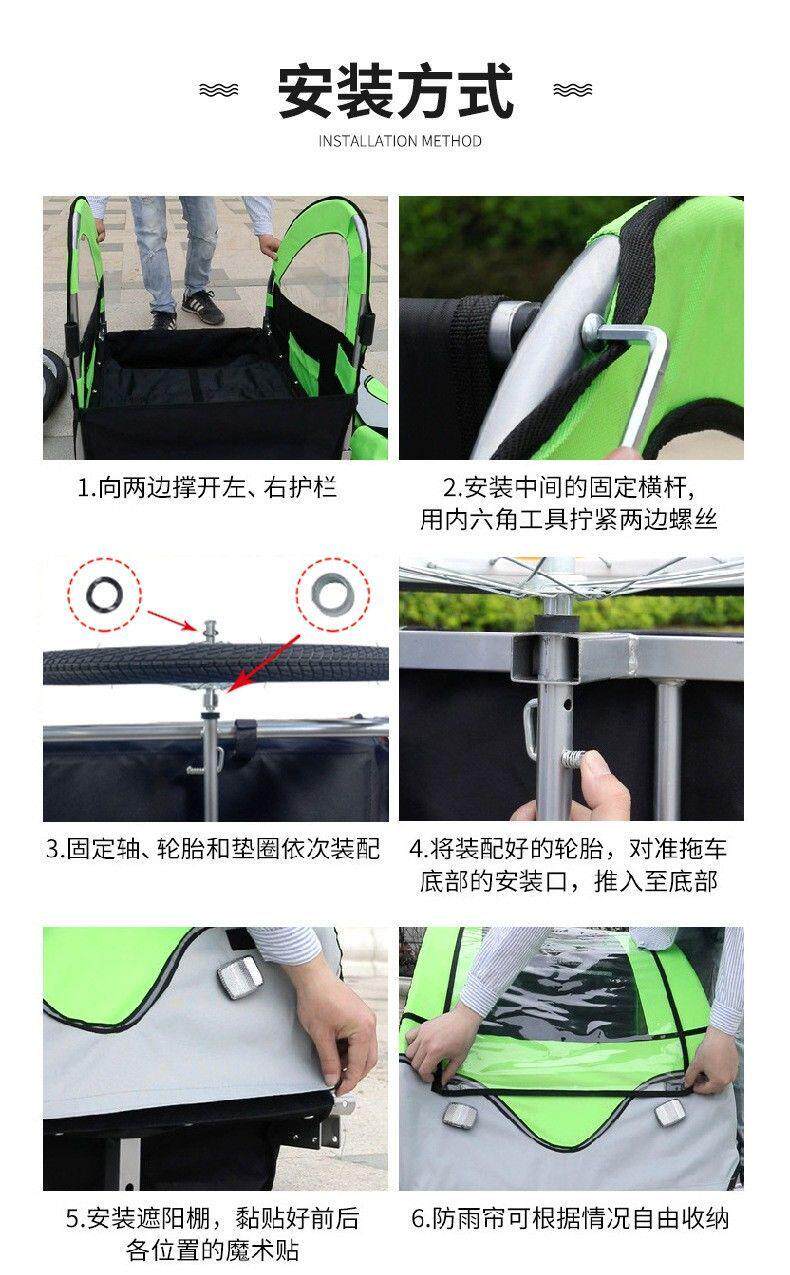 安装方式

INSTALLATION METHOD

1.向两边撑开左、右护栏

2.安装中间的固定横杆，用内六角工具拧紧两边螺丝

3.固定轴、轮胎和垫圈依次装配

4.将装配好的轮胎，对准拖车底部的安装口，推入至底部

5.安装遮阳棚，黏贴好前后各位置的魔术贴

6.防雨帘可根据情况自由收纳