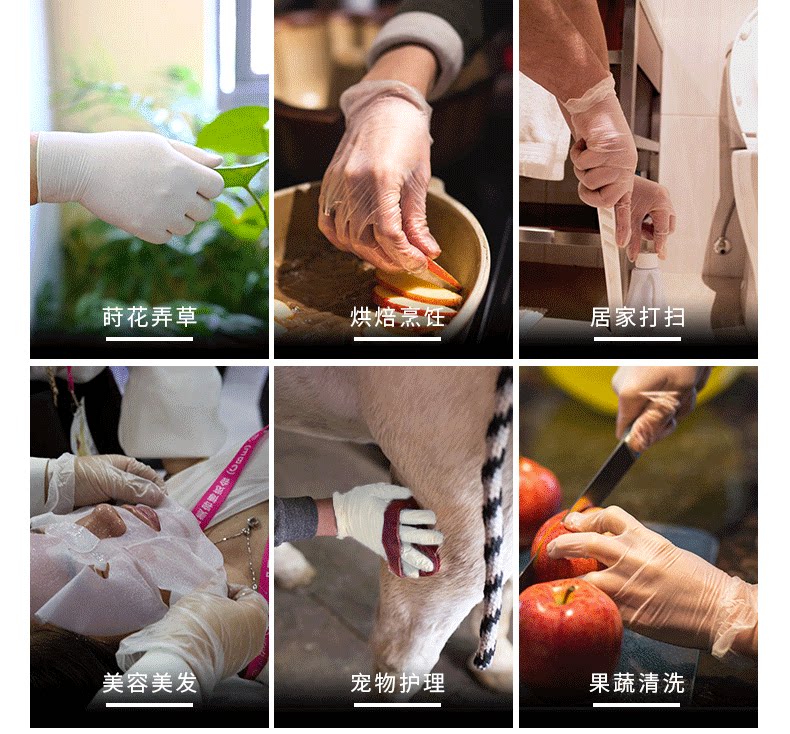 莳花弄草

烘焙烹饪

居家打扫

美容美发

宠物护理

果蔬清洗