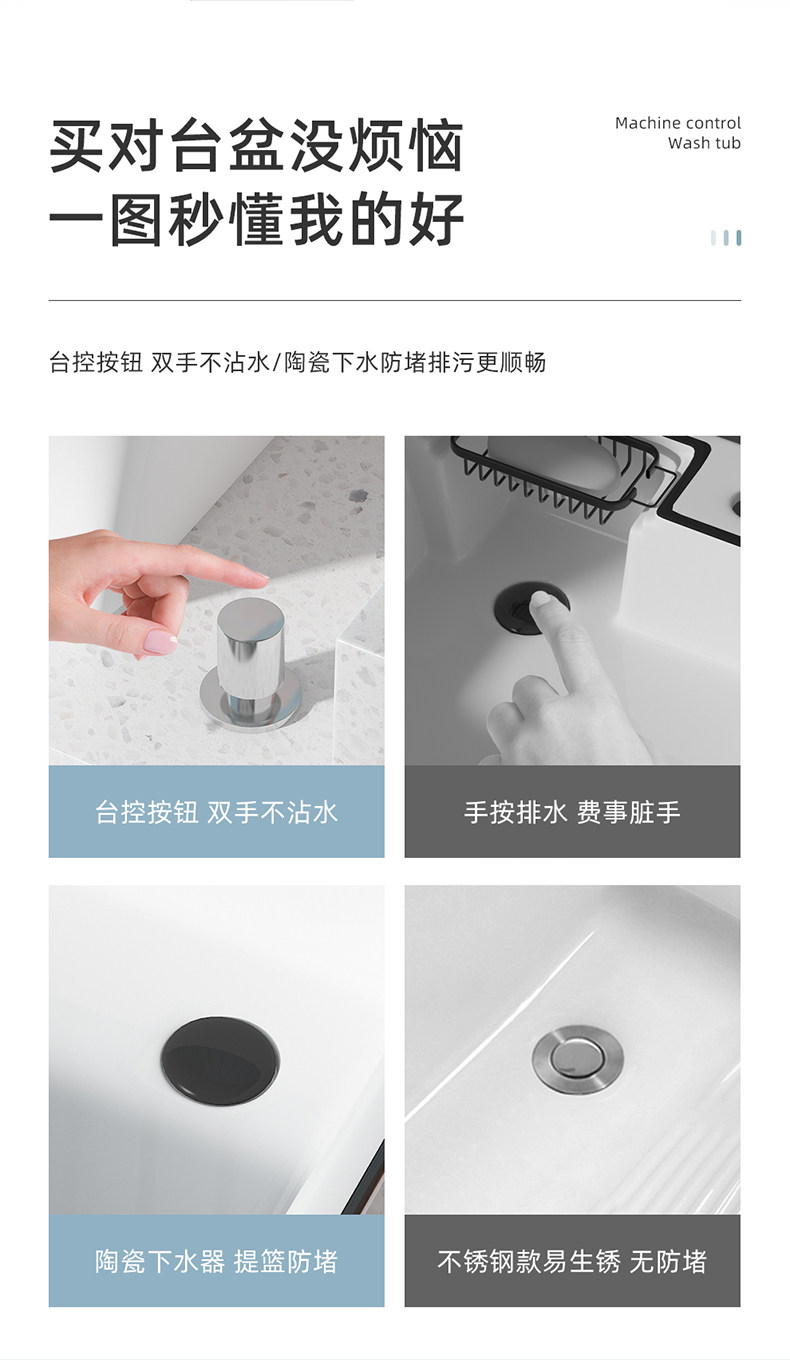 买对台盆没烦恼
一图秒懂我的好

Machine control
Wash tub

台控按钮 双手不沾水/陶瓷下水防堵排污更顺畅

台控按钮 双手不沾水

手按排水 费事脏手

陶瓷下水器 提篮防堵

不锈钢款易生锈 无防堵