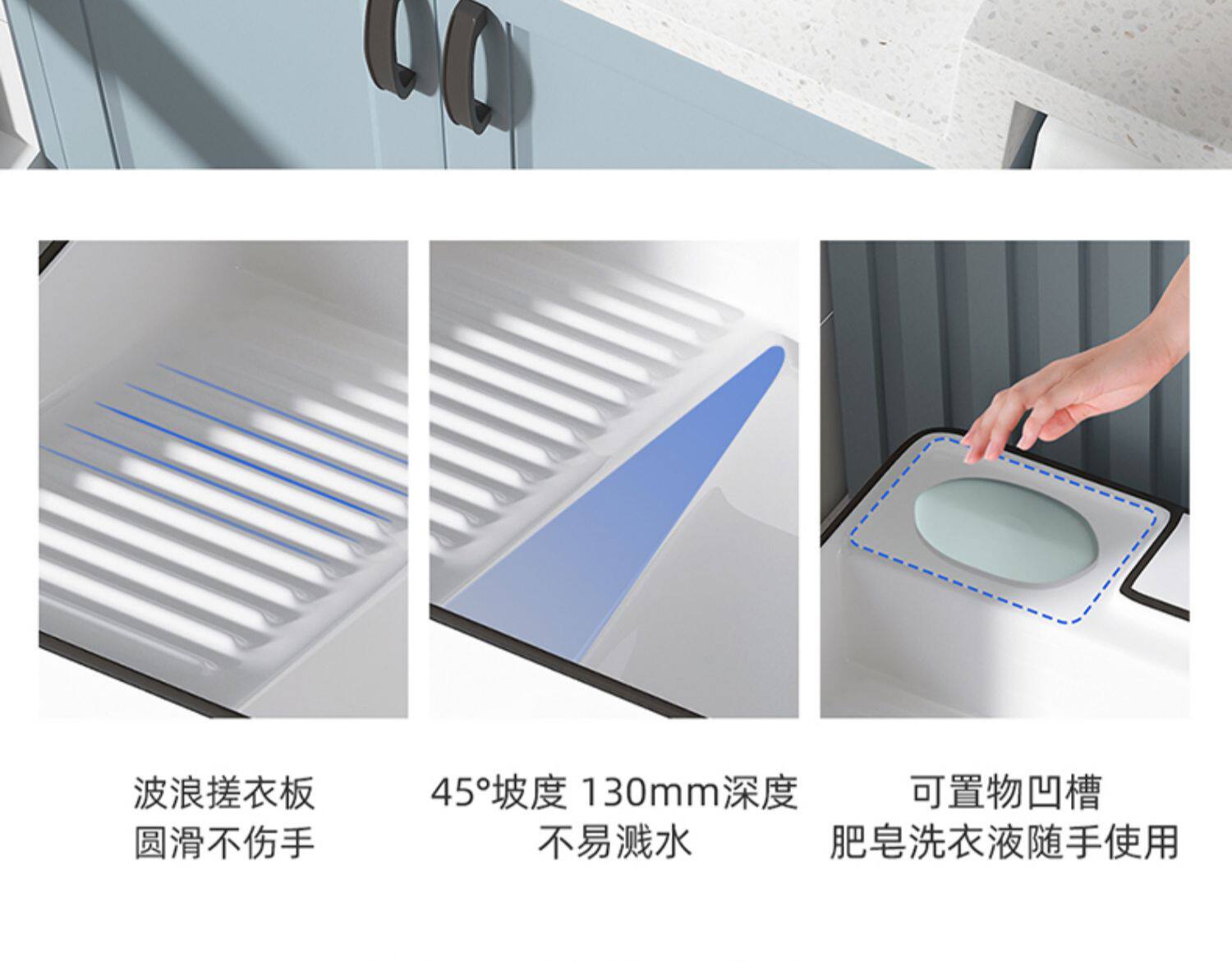 波浪搓衣板
圆滑不伤手

45°坡度 130mm深度
不易溅水

可置物凹槽
肥皂洗衣液随手使用