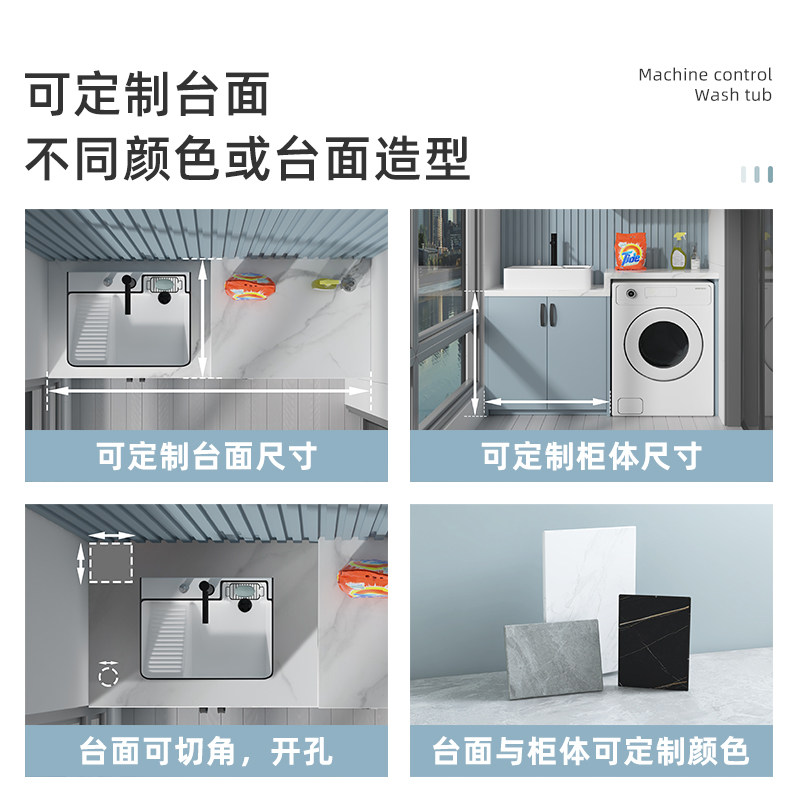 可定制台面
不同颜色或台面造型

Machine control
Wash tub

Tide

可定制台面尺寸

可定制柜体尺寸

台面可切角，开孔

台面与柜体可定制颜色