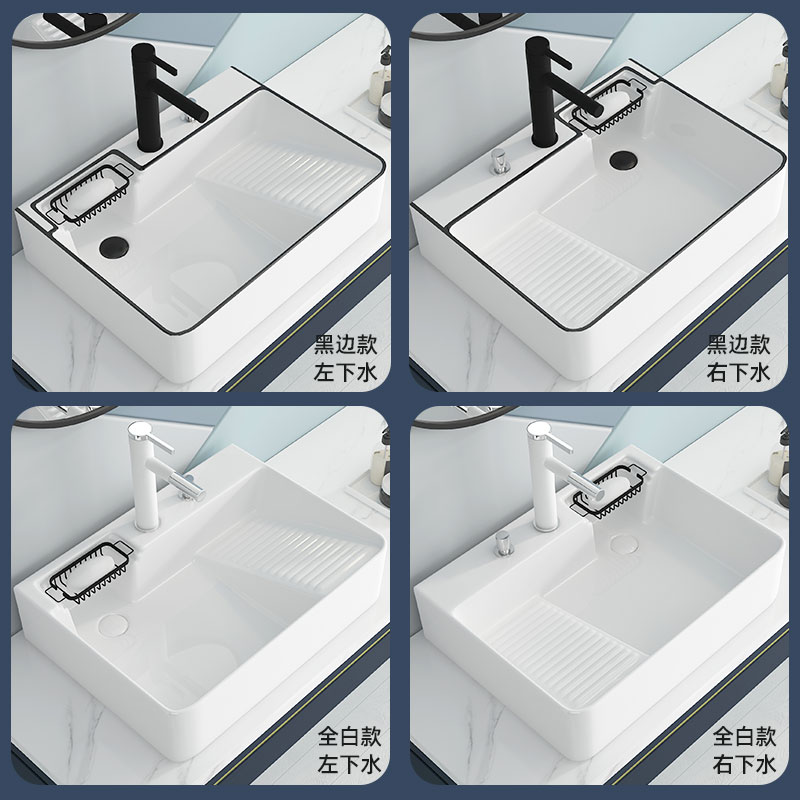 黑边款
左下水

黑边款
右下水

全白款
左下水

全白款
右下水