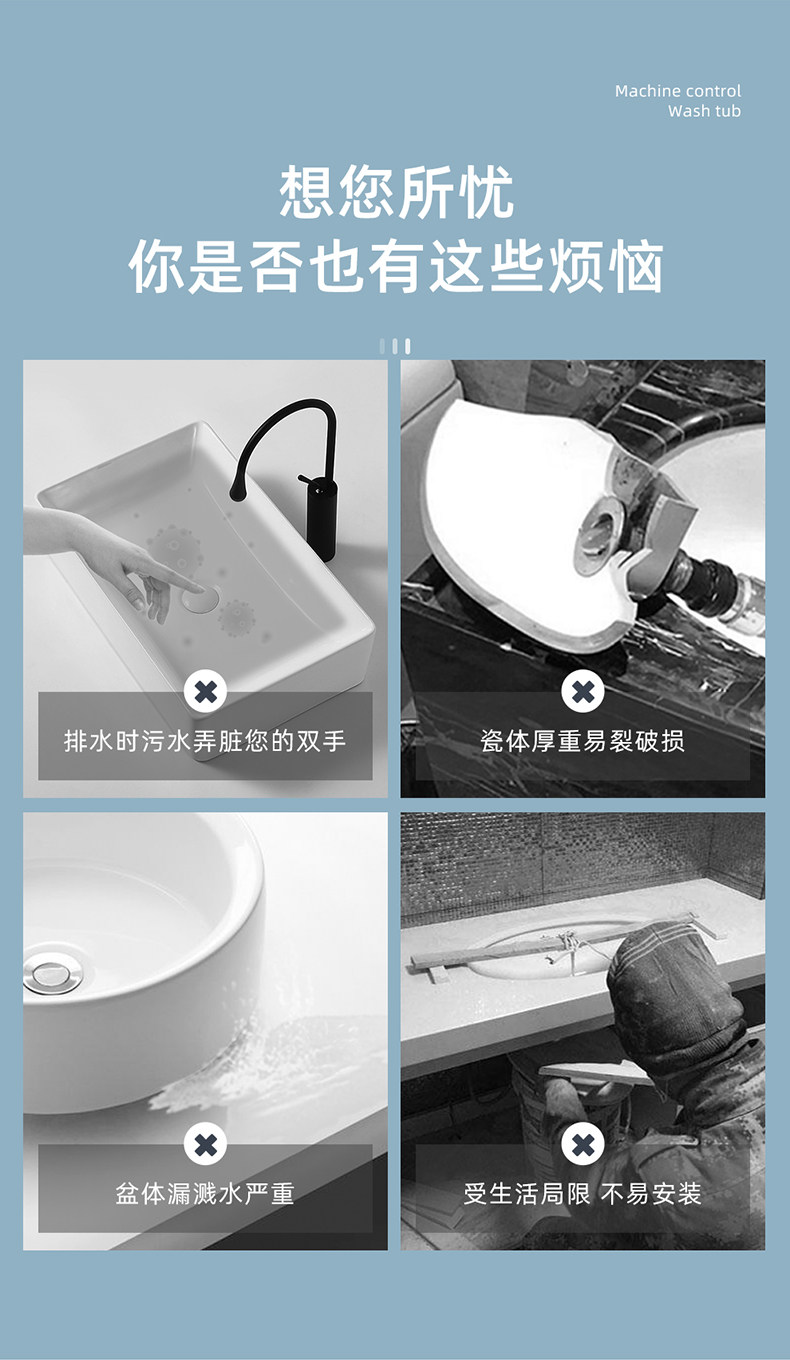 Machine control
Wash tub

想您所忧
你是否也有这些烦恼

排水时污水弄脏您的双手

瓷体厚重易裂破损

盆体漏溅水严重

受生活局限 不易安装