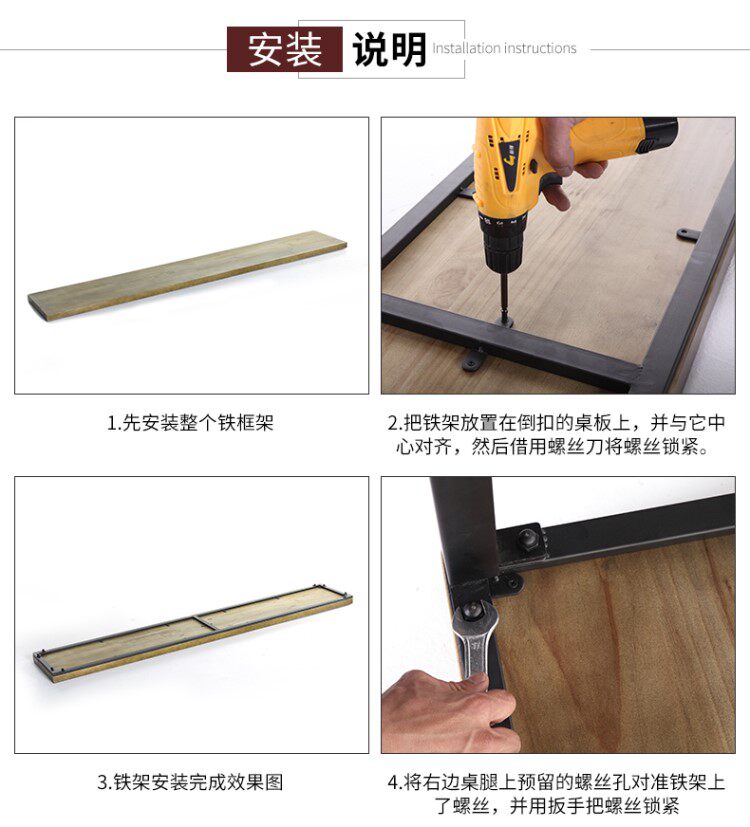 安装 说明 Installation instructions

1.先安装整个铁框架

2.把铁架放置在倒扣的桌板上，并与它中心对齐，然后借用螺丝刀将螺丝锁紧。

3.铁架安装完成效果图

4.将右边桌腿上预留的螺丝孔对准铁架上了螺丝，并用扳手把螺丝锁紧