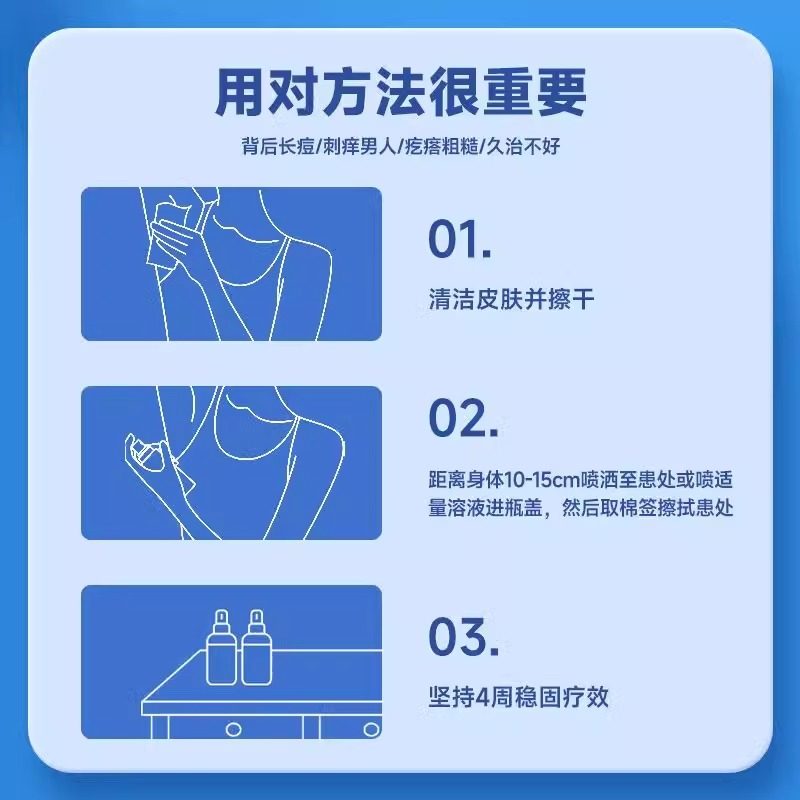 用对方法很重要

背后长痘/刺痒男人/疙瘩粗糙/久治不好

01.

清洁皮肤并擦干

02.

距离身体10-15cm喷洒至患处或喷适量溶液进瓶盖，然后取棉签擦拭患处

03.

坚持4周稳固疗效