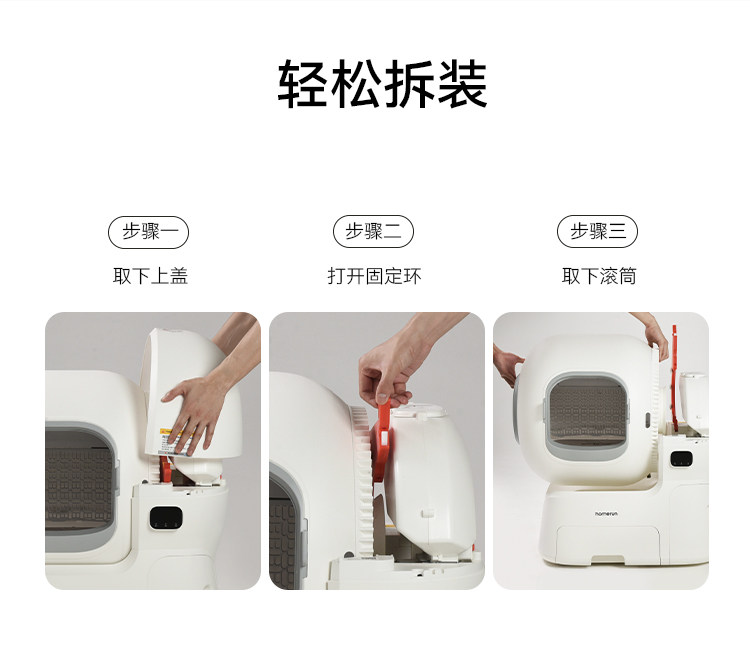 轻松拆装

步骤一
取下上盖

步骤二
打开固定环

步骤三
取下滚筒

homerun