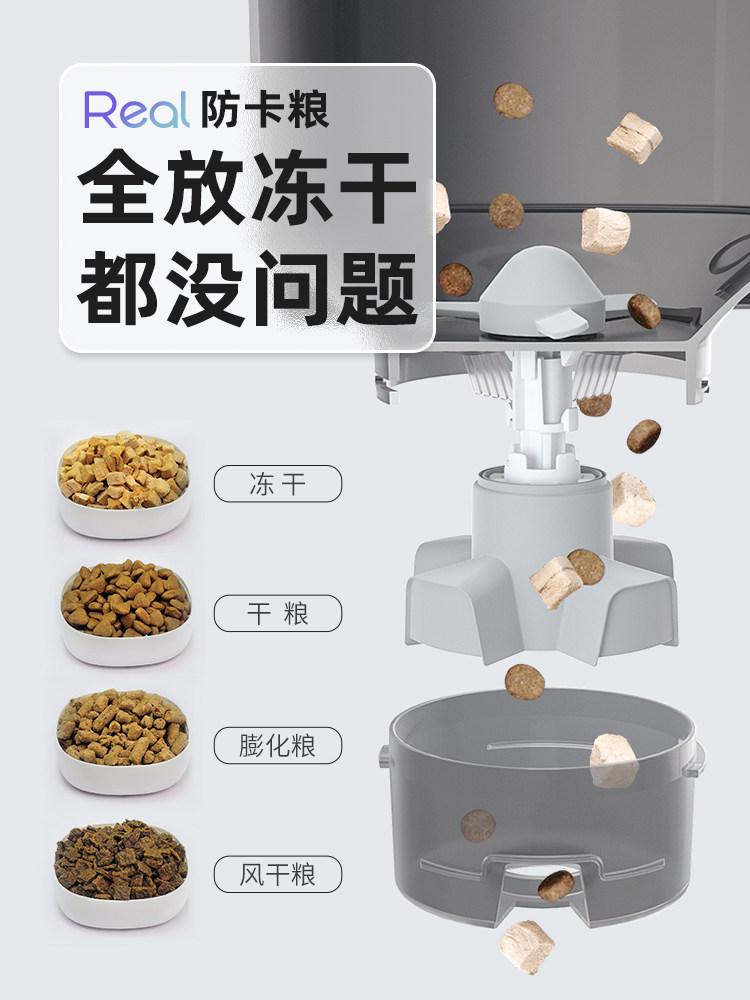 Real 防卡粮
全放冻干
都没问题

冻干

干粮

膨化粮

风干粮