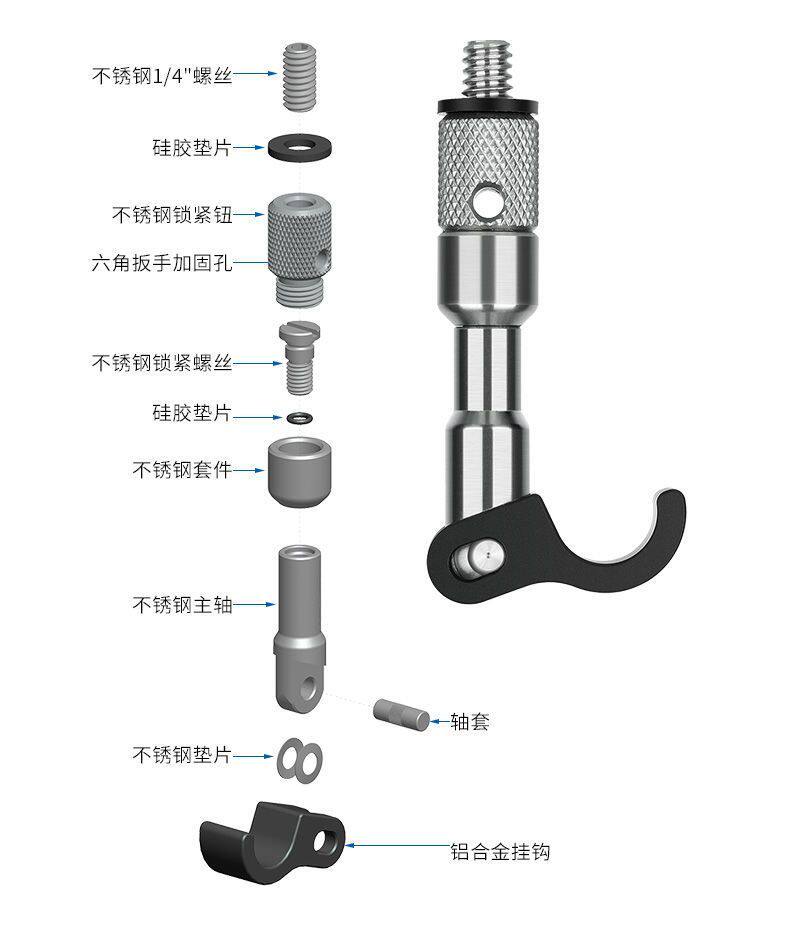 不锈钢1/4"螺丝

硅胶垫片

不锈钢锁紧钮

六角扳手加固孔

不锈钢锁紧螺丝

硅胶垫片

不锈钢套件

不锈钢主轴

轴套

不锈钢垫片

铝合金挂钩