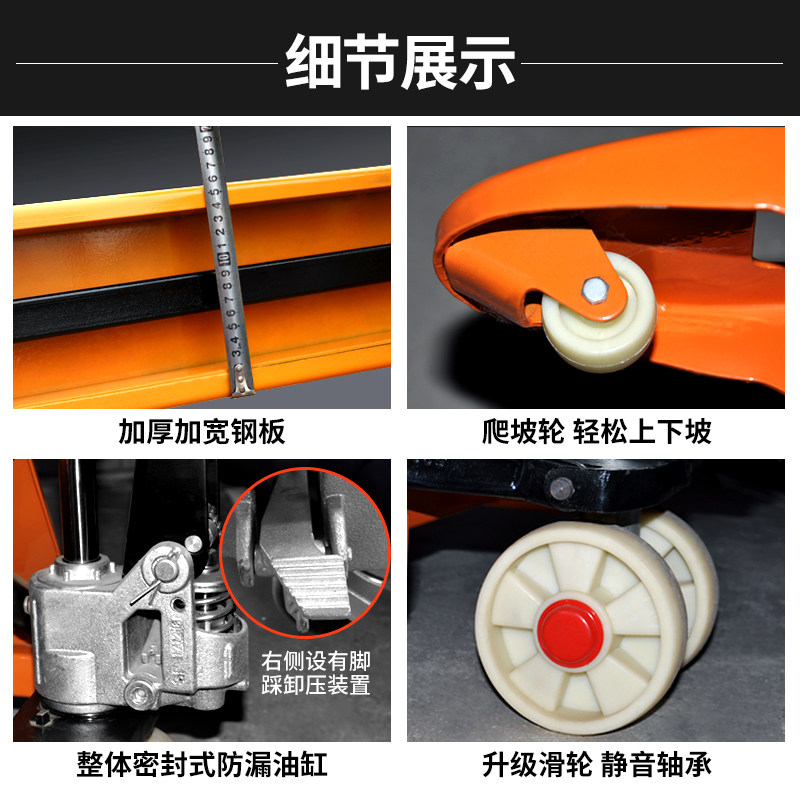 细节展示

加厚加宽钢板

爬坡轮 轻松上下坡

右侧设有脚踩卸压装置

整体密封式防漏油缸

升级滑轮 静音轴承