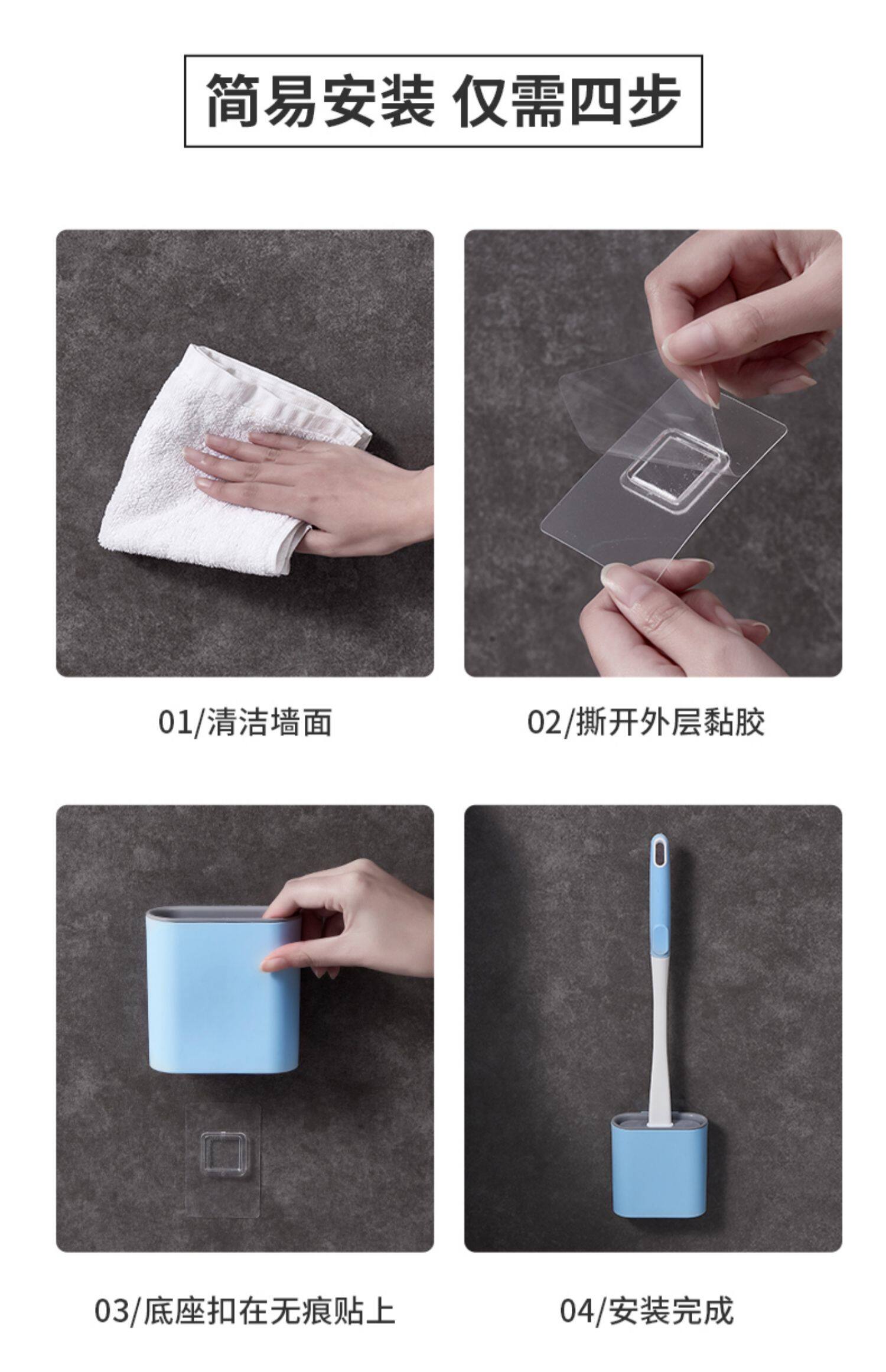 简易安装 仅需四步

01/清洁墙面

02/撕开外层黏胶

03/底座扣在无痕贴上

04/安装完成