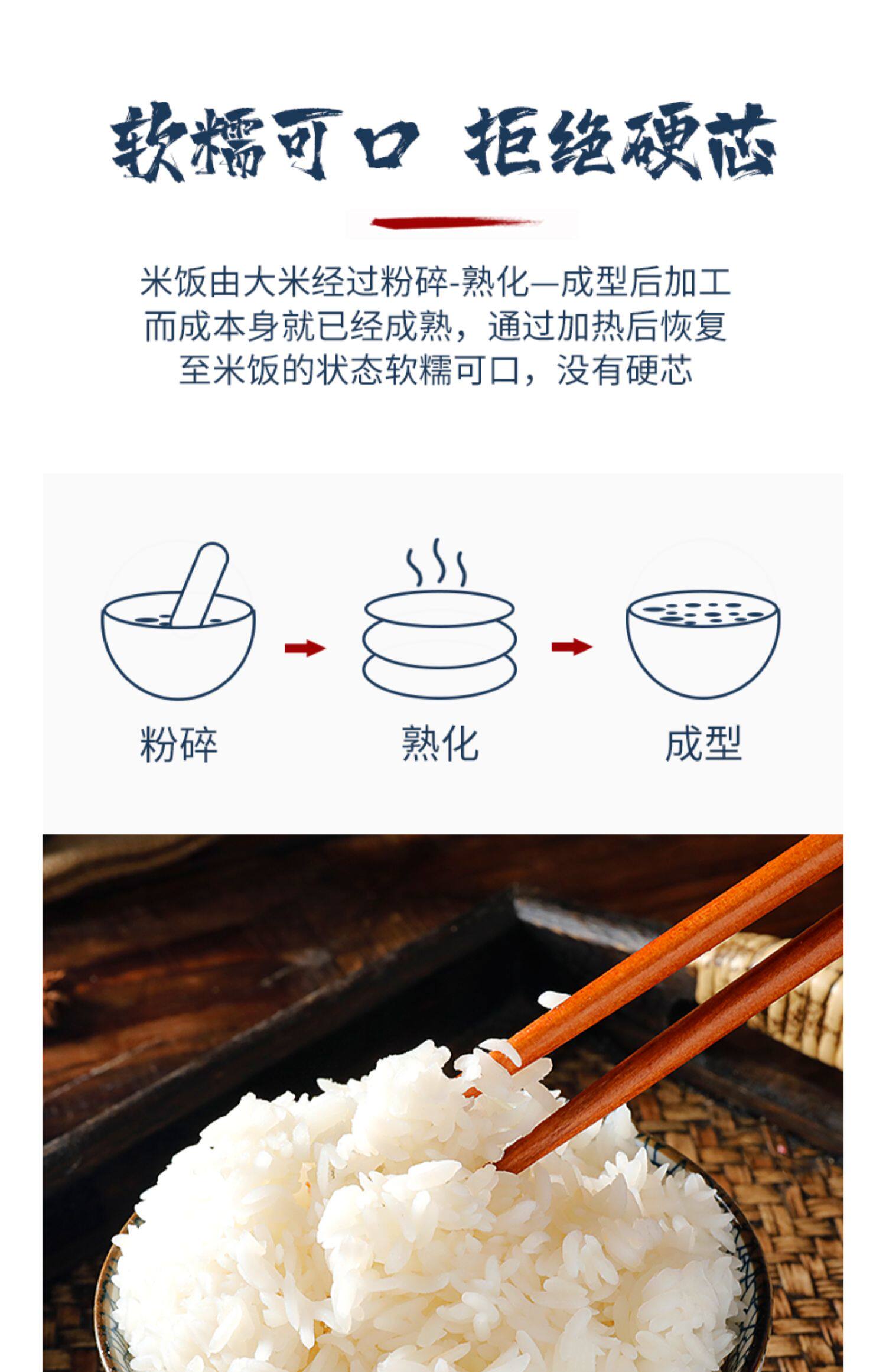 软糯可口 拒绝硬芯

米饭由大米经过粉碎-熟化—成型后加工而成本身就已经成熟，通过加热后恢复至米饭的状态软糯可口，没有硬芯

粉碎

熟化

成型