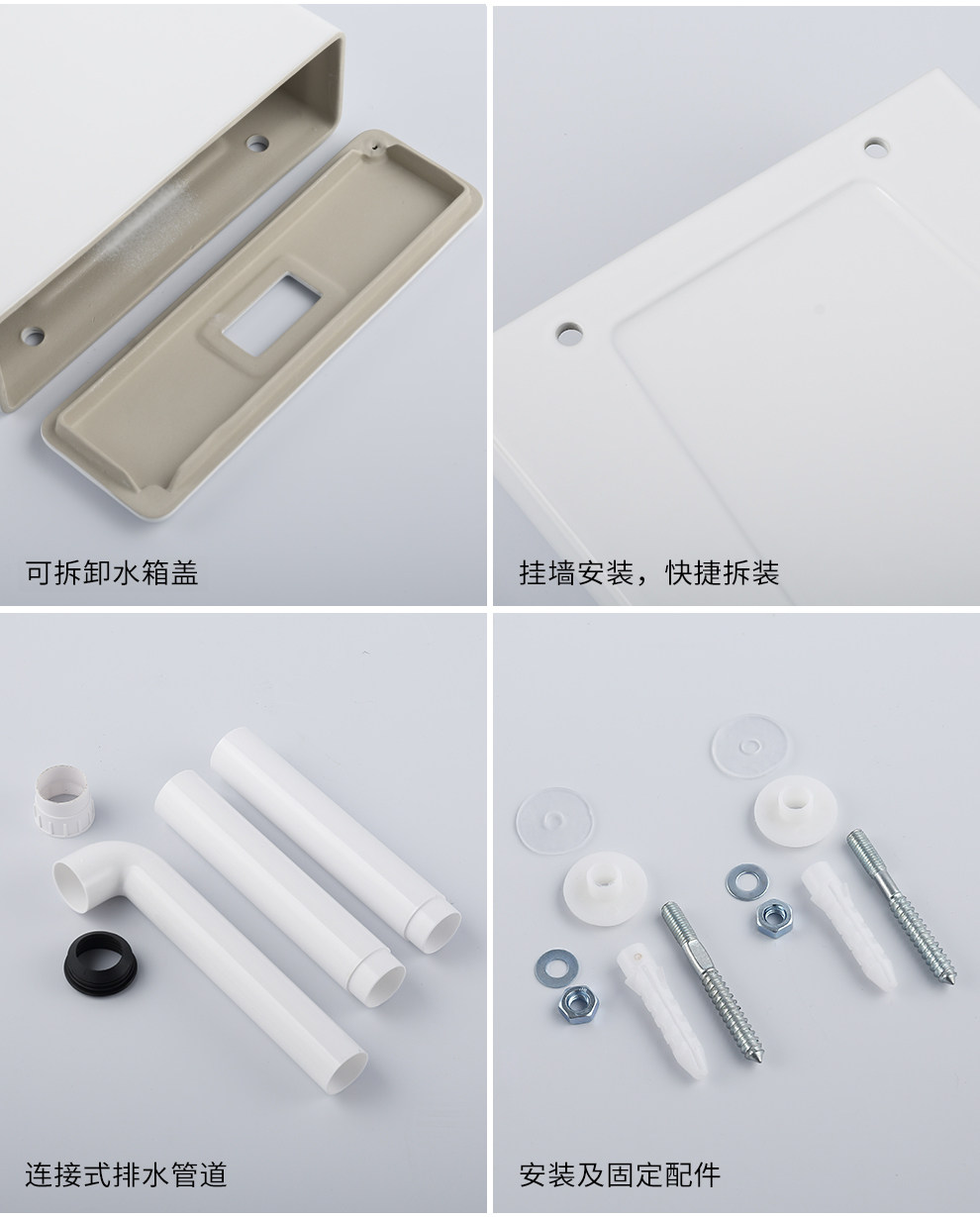 可拆卸水箱盖

挂墙安装，快捷拆装

连接式排水管道

安装及固定配件