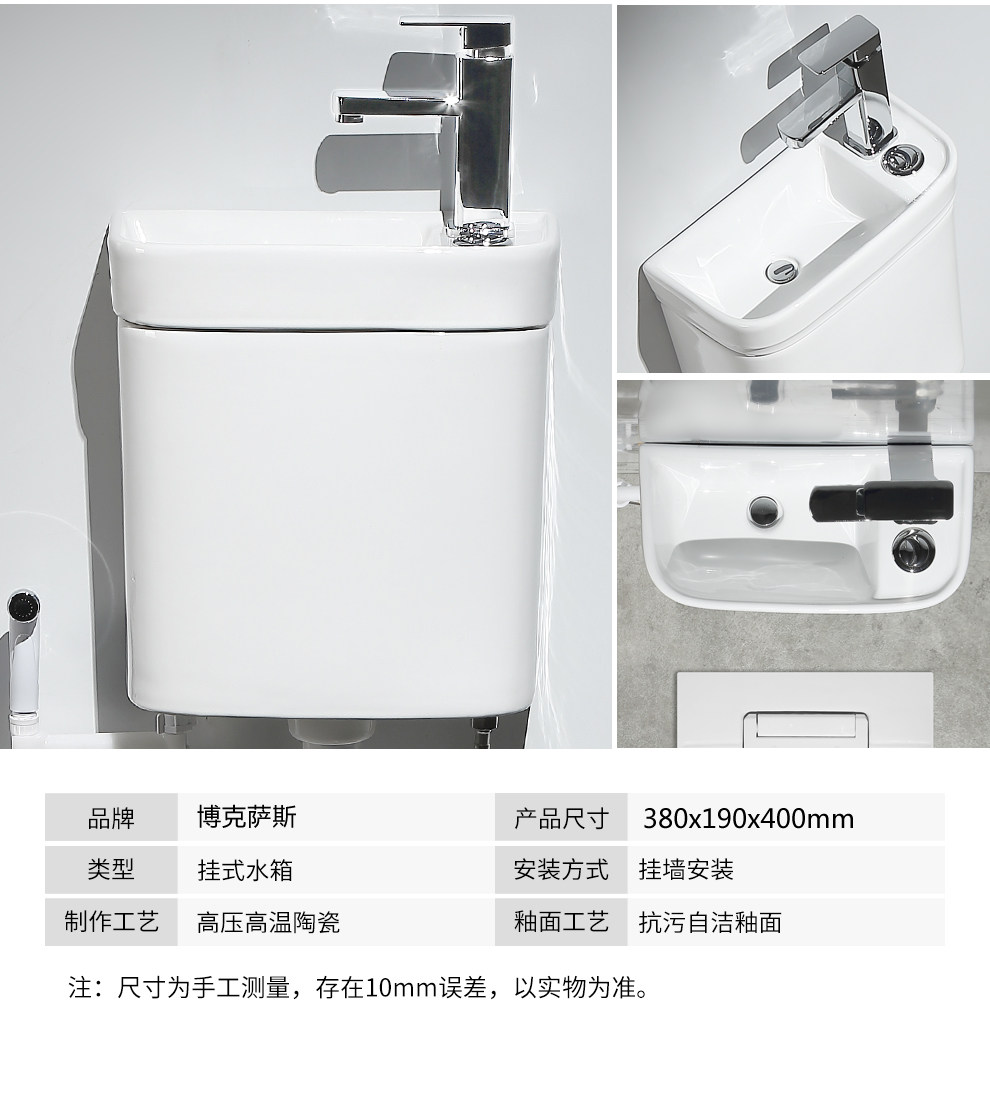 | 品牌 | 博克萨斯 | 产品尺寸 | 380x190x400mm |
|---|---|---|---|
| 类型 | 挂式水箱 | 安装方式 | 挂墙安装 |
| 制作工艺 | 高压高温陶瓷 | 釉面工艺 | 抗污自洁釉面 |

注：尺寸为手工测量，存在10mm误差，以实物为准。