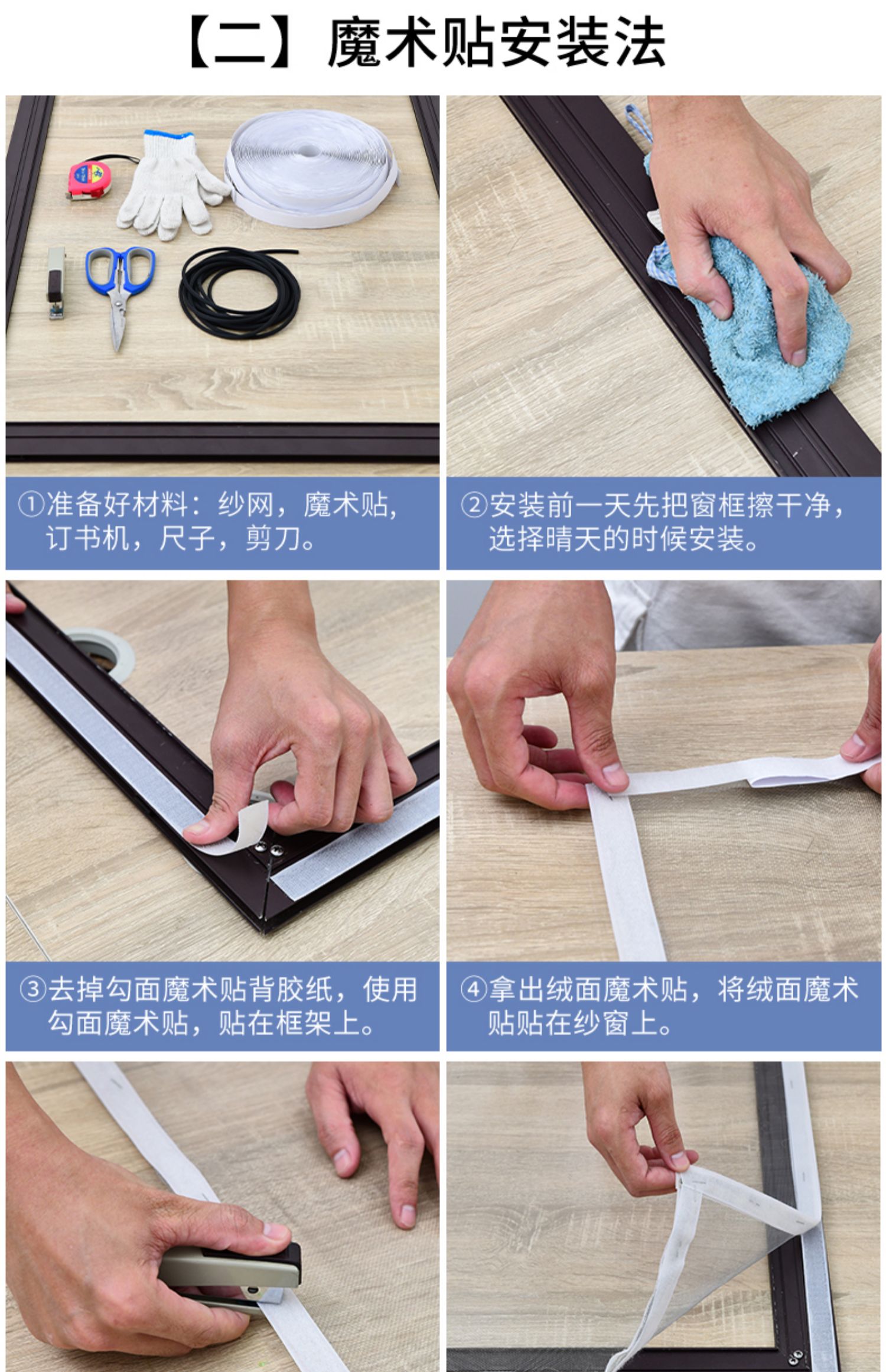 【二】魔术贴安装法

①准备好材料：纱网，魔术贴，订书机，尺子，剪刀。

②安装前一天先把窗框擦干净，选择晴天的时候安装。

③去掉勾面魔术贴背胶纸，使用勾面魔术贴，贴在框架上。

④拿出绒面魔术贴，将绒面魔术贴贴在纱窗上。