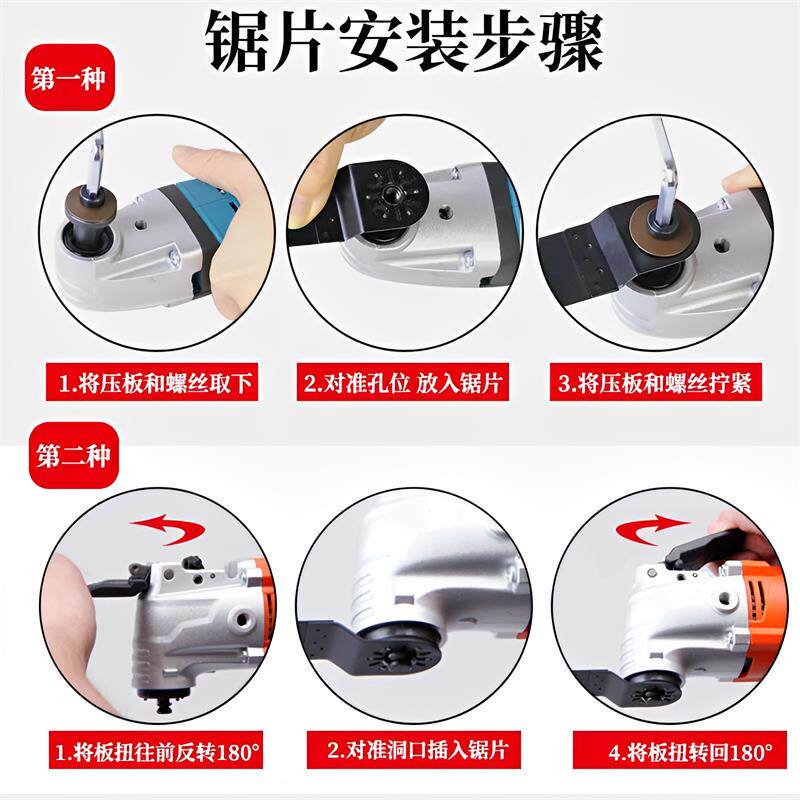 锯片安装步骤

第一种

1.将压板和螺丝取下

2.对准孔位 放入锯片

3.将压板和螺丝拧紧

第二种

1.将板扭往前反转180°

2.对准洞口插入锯片

4.将板扭转回180°