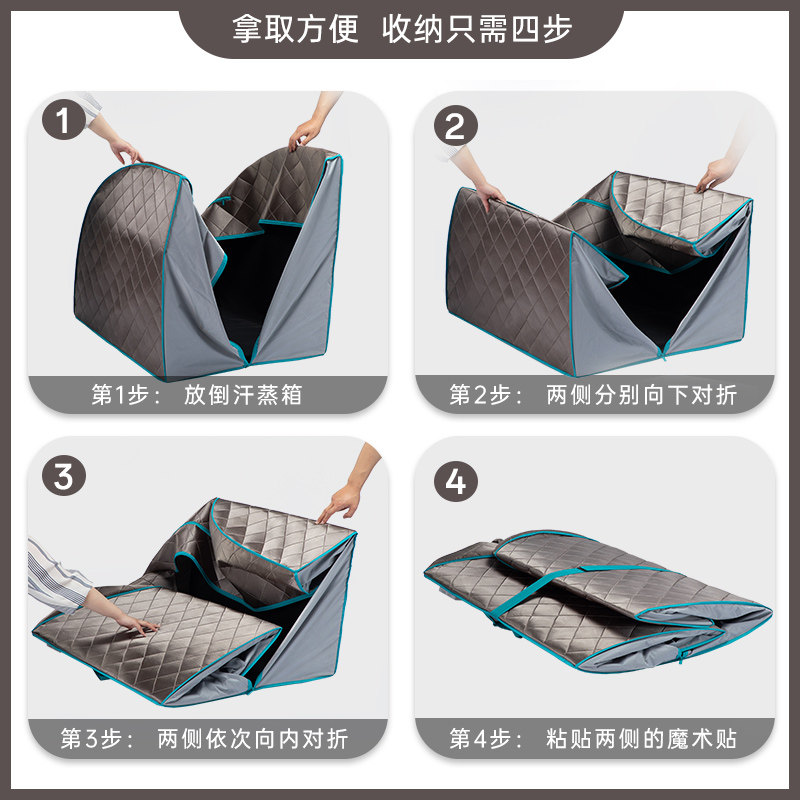 拿取方便 收纳只需四步

1

第1步： 放倒汗蒸箱

2

第2步： 两侧分别向下对折

3

第3步： 两侧依次向内对折

4

第4步： 粘贴两侧的魔术贴