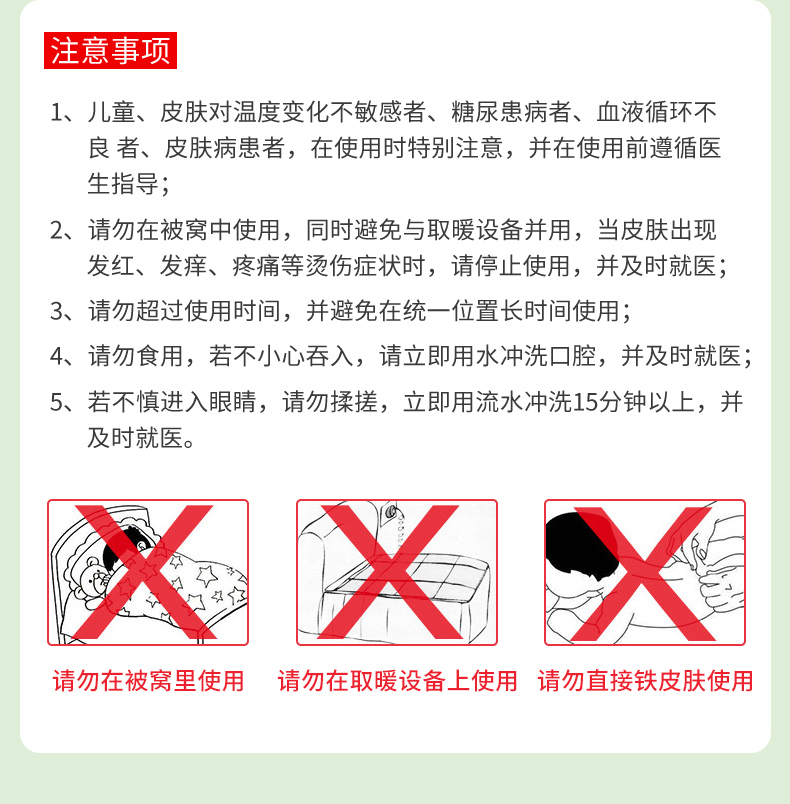 注意事项

1、儿童、皮肤对温度变化不敏感者、糖尿患病者、血液循环不良 者、皮肤病患者，在使用时特别注意，并在使用前遵循医生指导；

2、请勿在被窝中使用，同时避免与取暖设备并用，当皮肤出现发红、发痒、疼痛等烫伤症状时，请停止使用，并及时就医；

3、请勿超过使用时间，并避免在统一位置长时间使用；

4、请勿食用，若不小心吞入，请立即用水冲洗口腔，并及时就医；

5、若不慎进入眼睛，请勿揉搓，立即用流水冲洗15分钟以上，并及时就医。

请勿在被窝里使用

请勿在取暖设备上使用

请勿直接铁皮肤使用