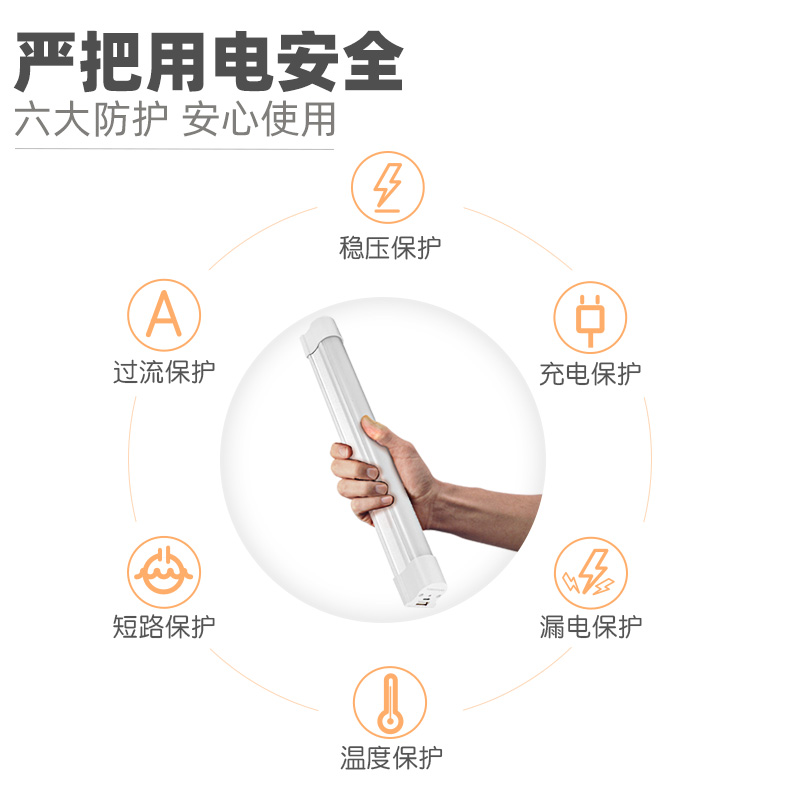 严把用电安全
六大防护 安心使用

稳压保护

A
过流保护

充电保护

短路保护

漏电保护

温度保护