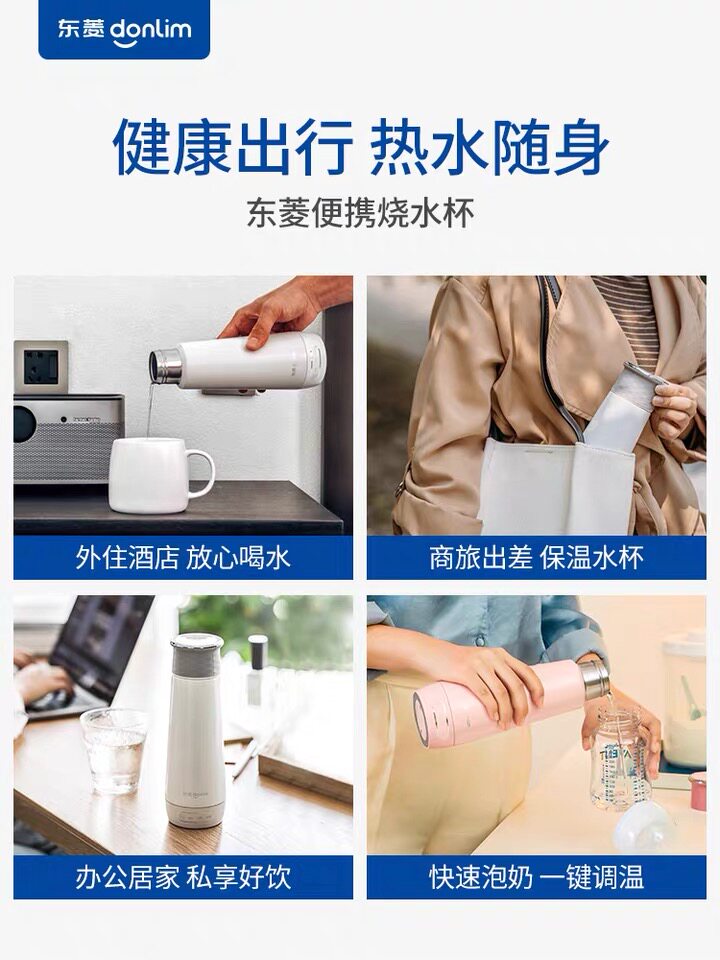 东菱 donlim

健康出行 热水随身

东菱便携烧水杯

外住酒店 放心喝水

商旅出差 保温水杯

办公居家 私享好饮

快速泡奶 一键调温