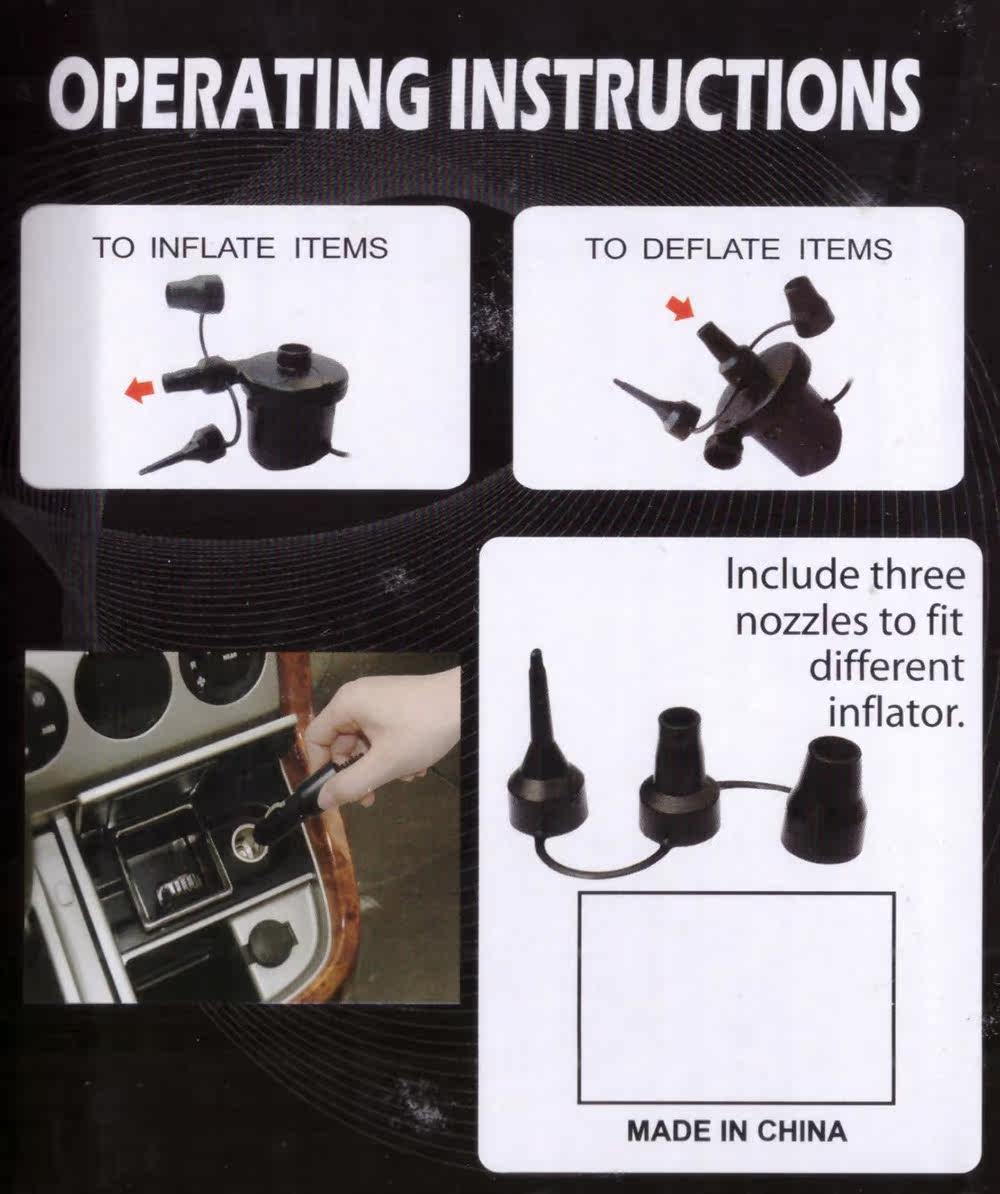 OPERATING INSTRUCTIONS

TO INFLATE ITEMS

TO DEFLATE ITEMS

Include three nozzles to fit different inflator.

MADE IN CHINA