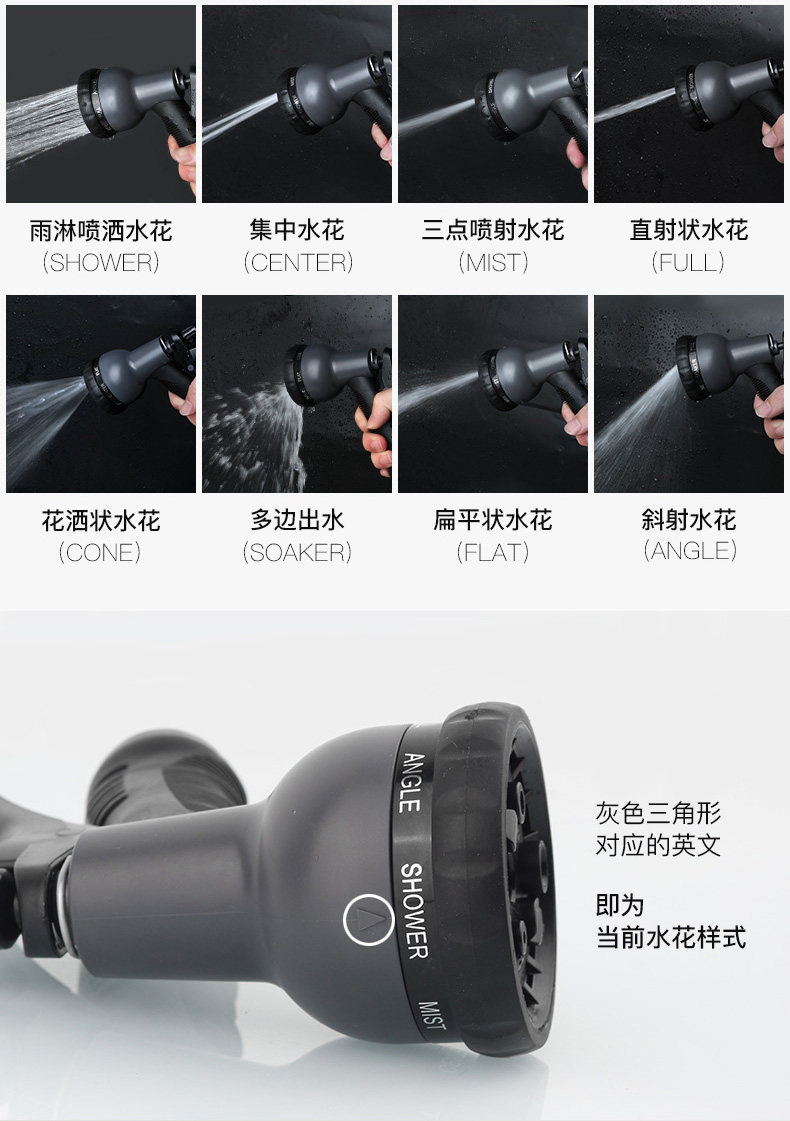 雨淋喷洒水花
(SHOWER)

集中水花
(CENTER)

三点喷射水花
(MIST)

直射状水花
(FULL)

花洒状水花
(CONE)

多边出水
(SOAKER)

扁平状水花
(FLAT)

斜射水花
(ANGLE)

ANGLE
SHOWER
MIST

灰色三角形
对应的英文

即为
当前水花样式