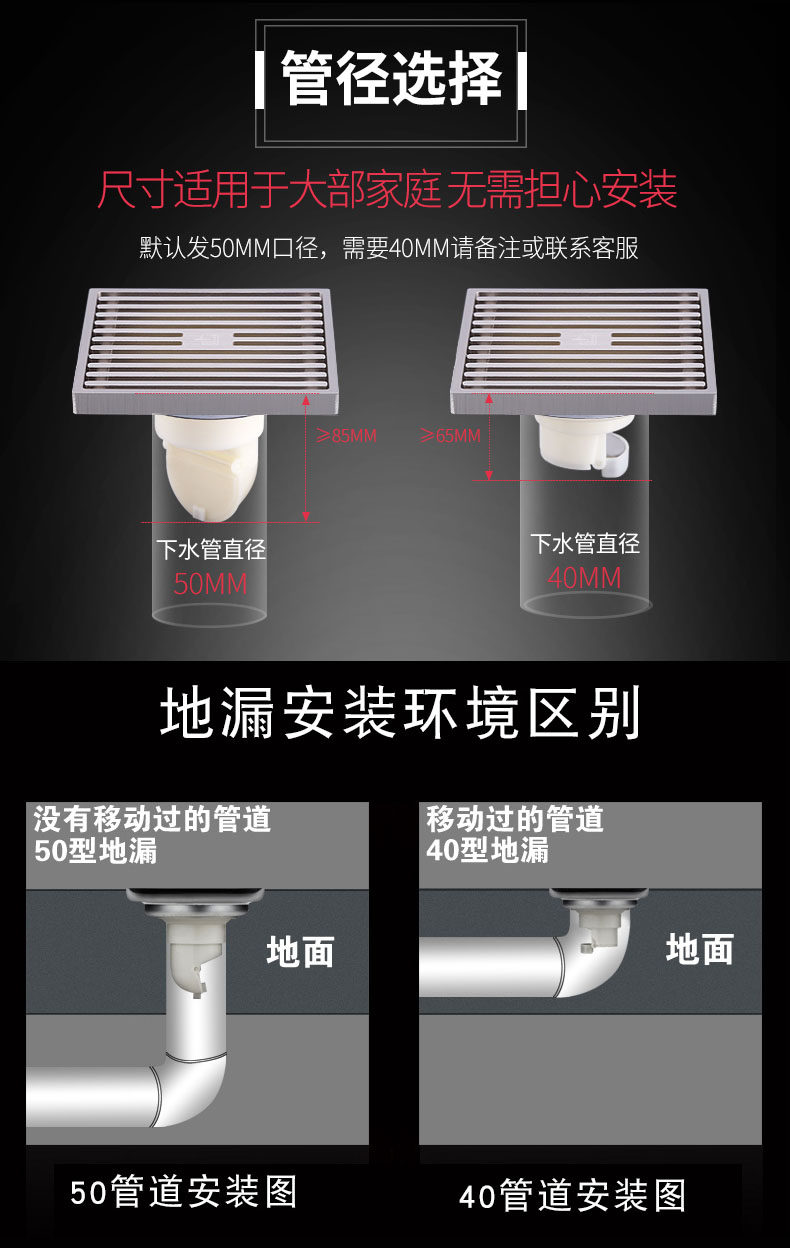 管径选择

尺寸适用于大部家庭 无需担心安装

默认发50MM口径，需要40MM请备注或联系客服

≥85MM

下水管直径
50MM

≥65MM

下水管直径
40MM

地漏安装环境区别

没有移动过的管道
50型地漏

地面

50管道安装图

移动过的管道
40型地漏

地面

40管道安装图