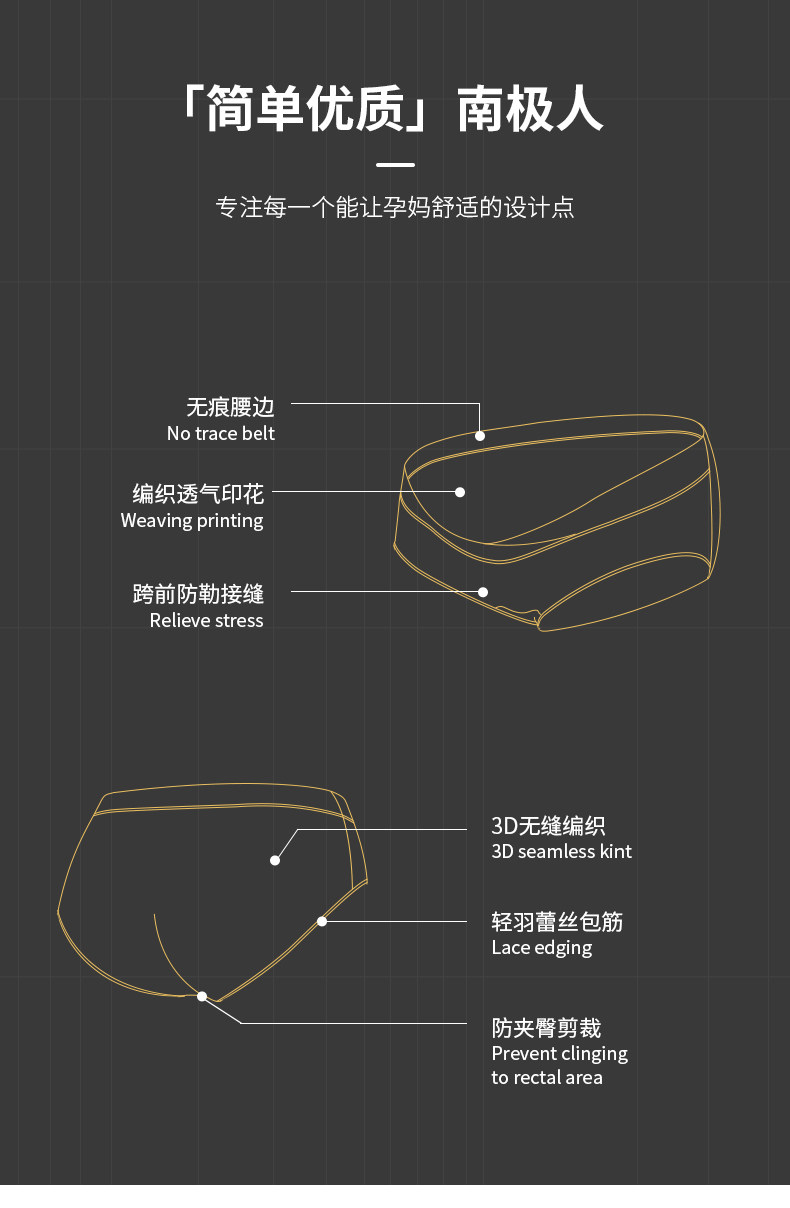 「简单优质」南极人

专注每一个能让孕妈舒适的设计点

无痕腰边
No trace belt

编织透气印花
Weaving printing

跨前防勒接缝
Relieve stress

3D无缝编织
3D seamless kint

轻羽蕾丝包筋
Lace edging

防夹臀剪裁
Prevent clinging to rectal area