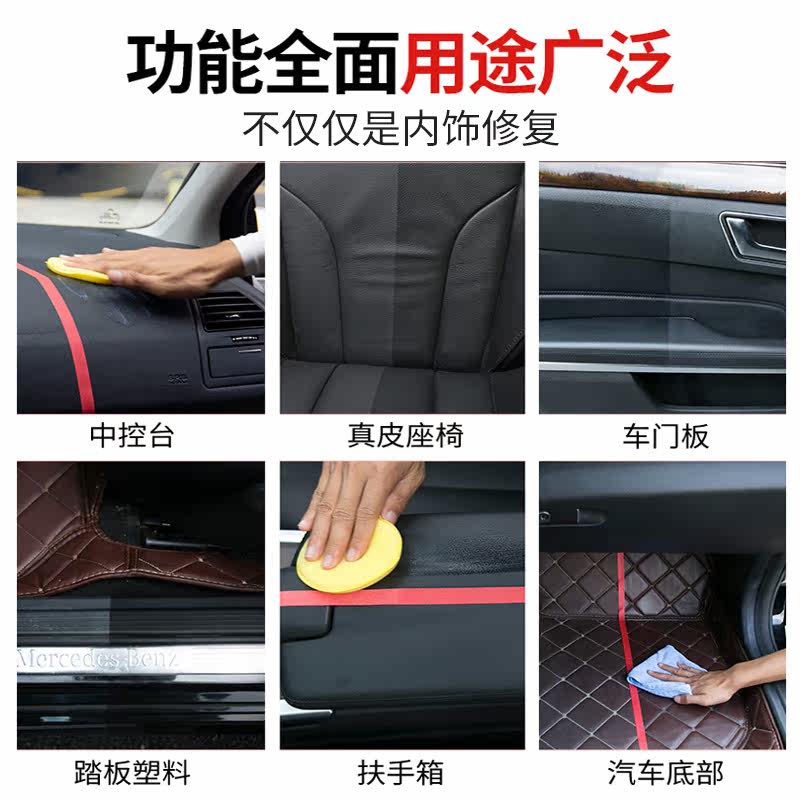 功能全面用途广泛
不仅仅是内饰修复

中控台
真皮座椅
车门板

Mercedes-Benz

踏板塑料
扶手箱
汽车底部