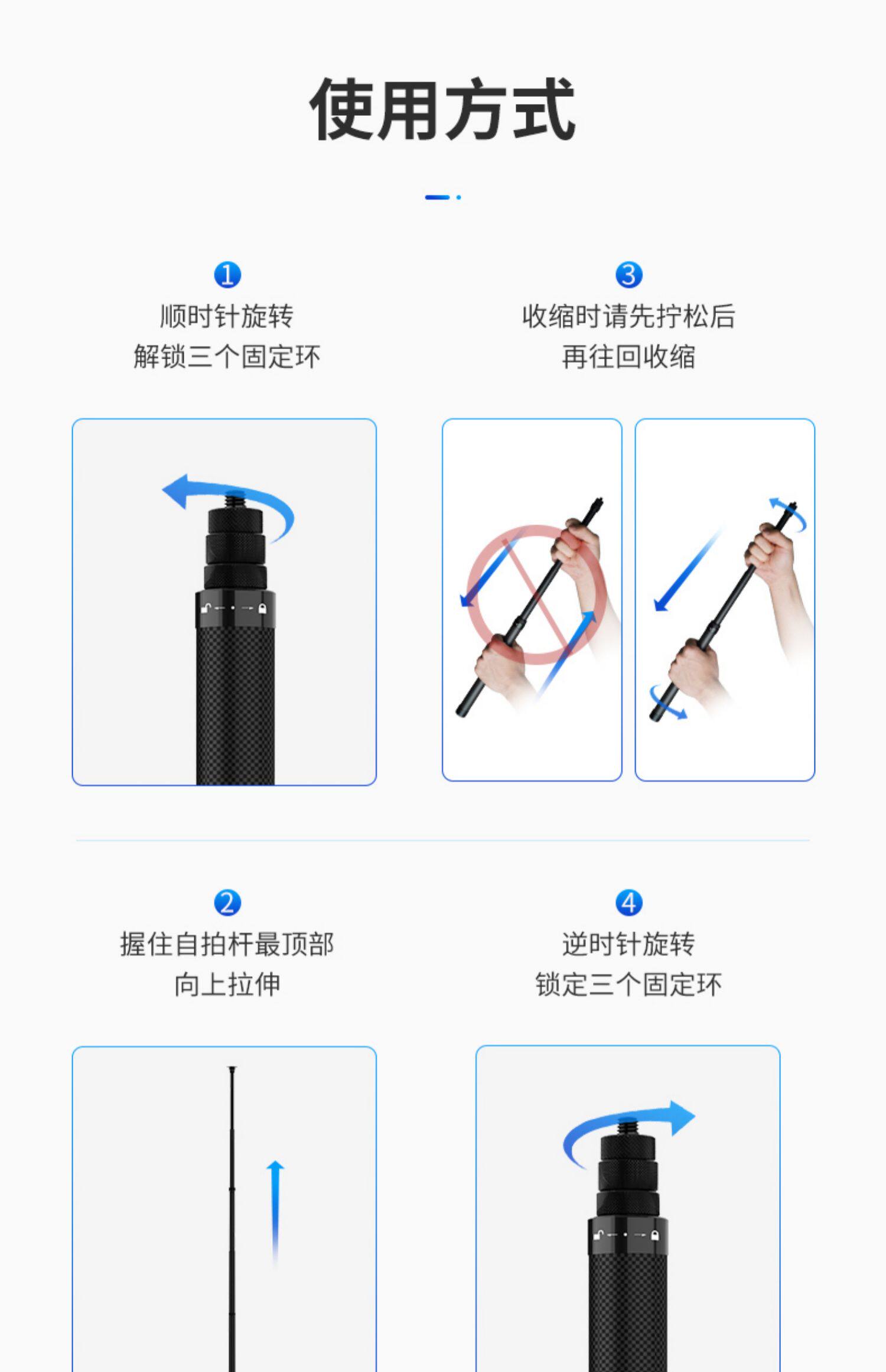 使用方式

1
顺时针旋转
解锁三个固定环

3
收缩时请先拧松后
再往回收缩

2
握住自拍杆最顶部
向上拉伸

4
逆时针旋转
锁定三个固定环