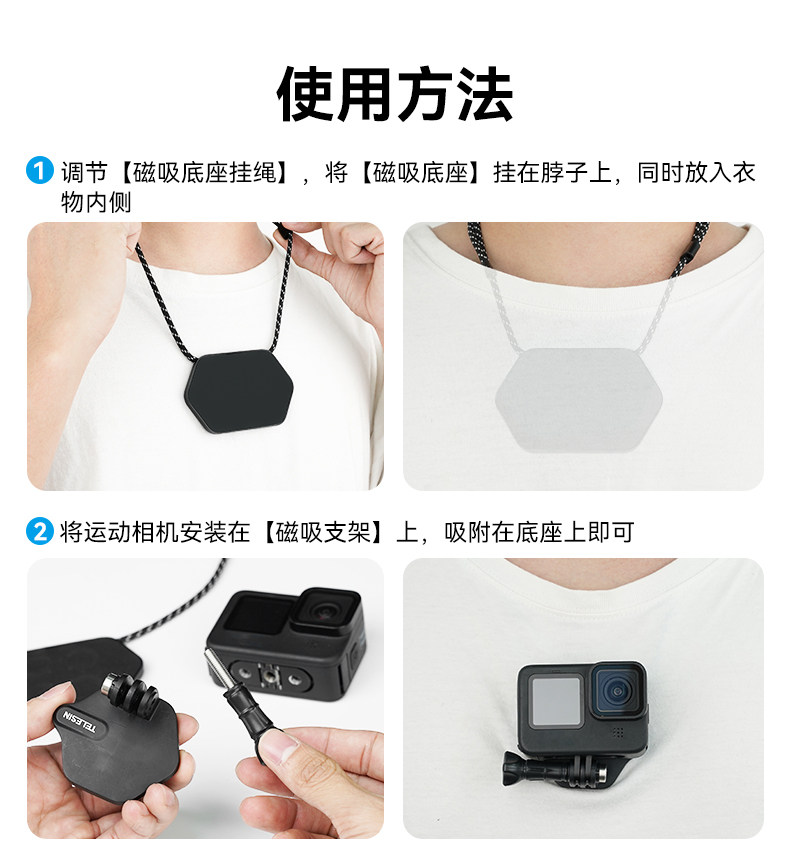 使用方法

1 调节【磁吸底座挂绳】，将【磁吸底座】挂在脖子上，同时放入衣物内侧

2 将运动相机安装在【磁吸支架】上，吸附在底座上即可

TELESIN