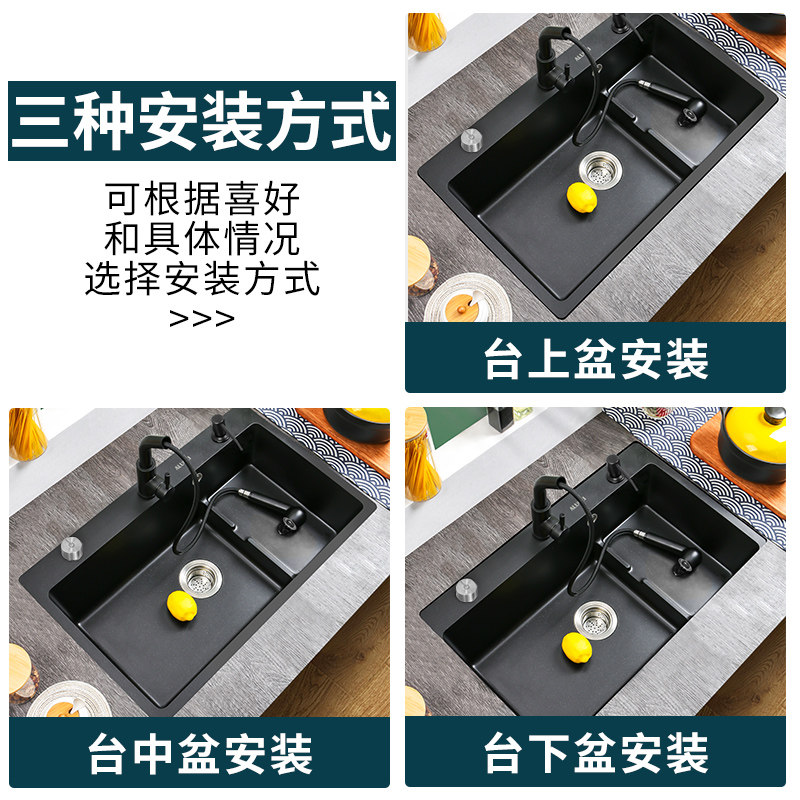 三种安装方式

可根据喜好
和具体情况
选择安装方式
>>>

台上盆安装

台中盆安装

台下盆安装