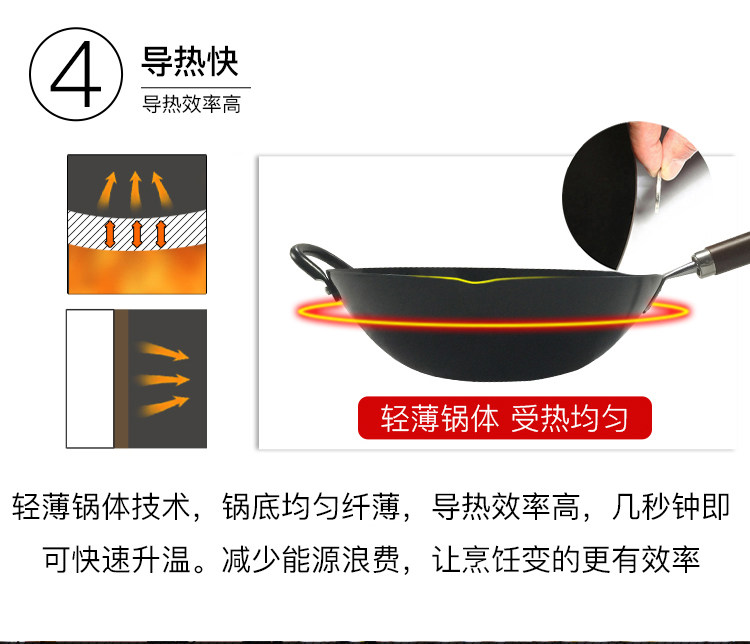 4
导热快
导热效率高

轻薄锅体 受热均匀

轻薄锅体技术，锅底均匀纤薄，导热效率高，几秒钟即可快速升温。减少能源浪费，让烹饪变的更有效率