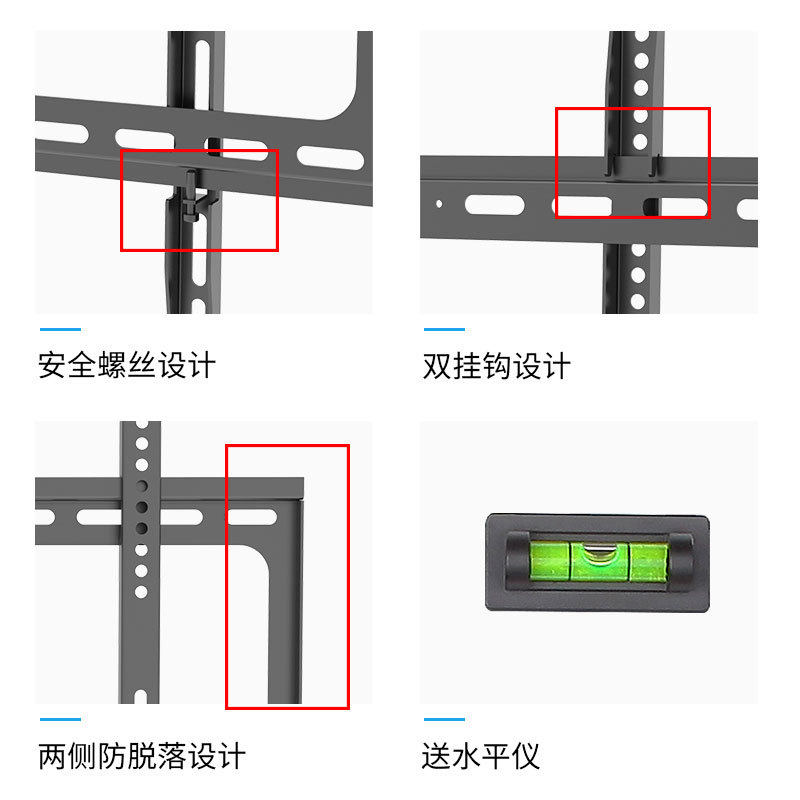 安全螺丝设计

双挂钩设计

两侧防脱落设计

送水平仪