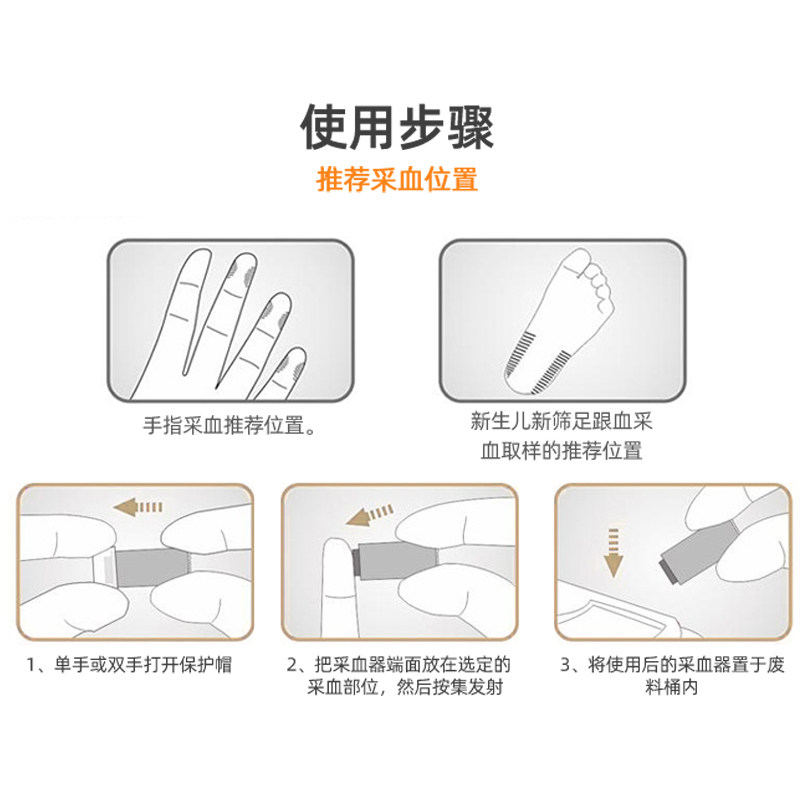 使用步骤

推荐采血位置

手指采血推荐位置。

新生儿新筛足跟血采血取样的推荐位置

1、单手或双手打开保护帽

2、把采血器端面放在选定的采血部位，然后按集发射

3、将使用后的采血器置于废料桶内