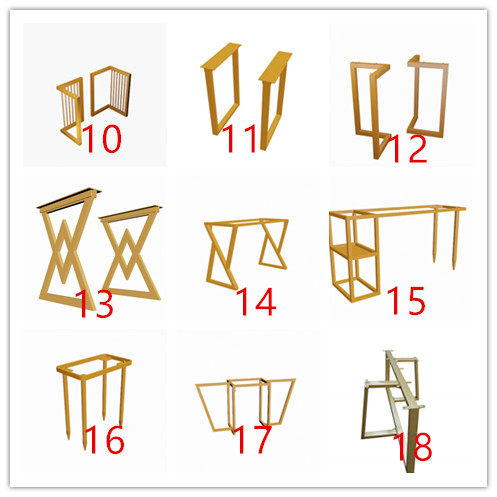 10

11

12

13

14

15

16

17

18