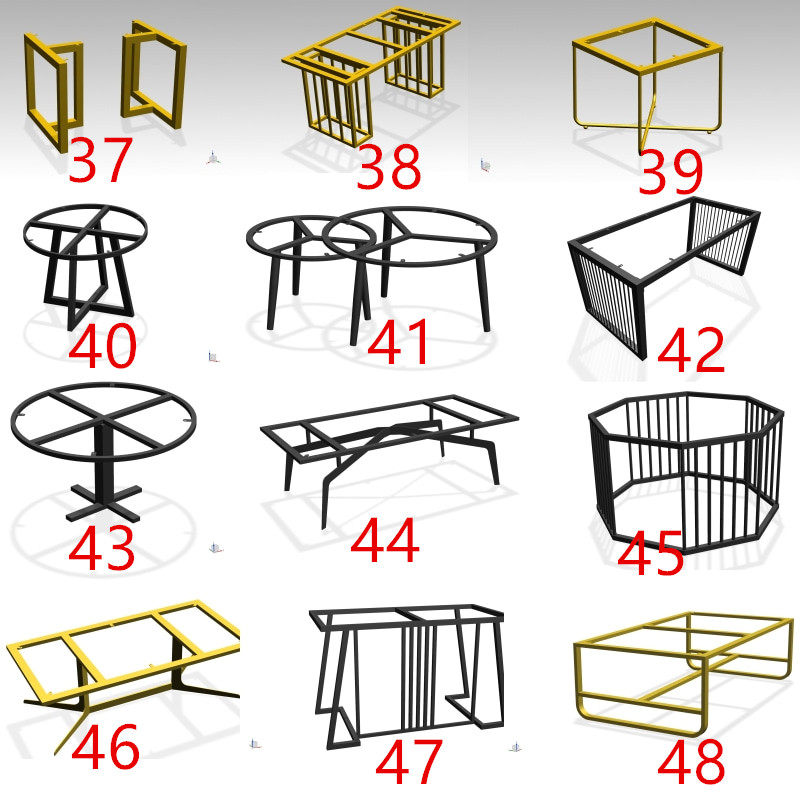 37
38
39
40
41
42
43
44
45
46
47
48