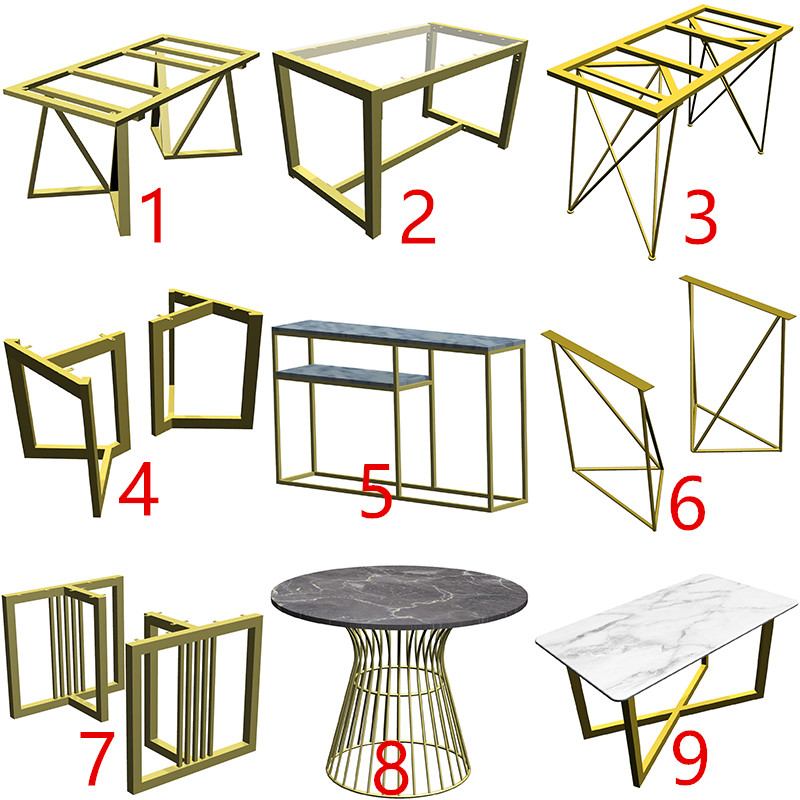 1
2
3
4
5
6
7
8
9