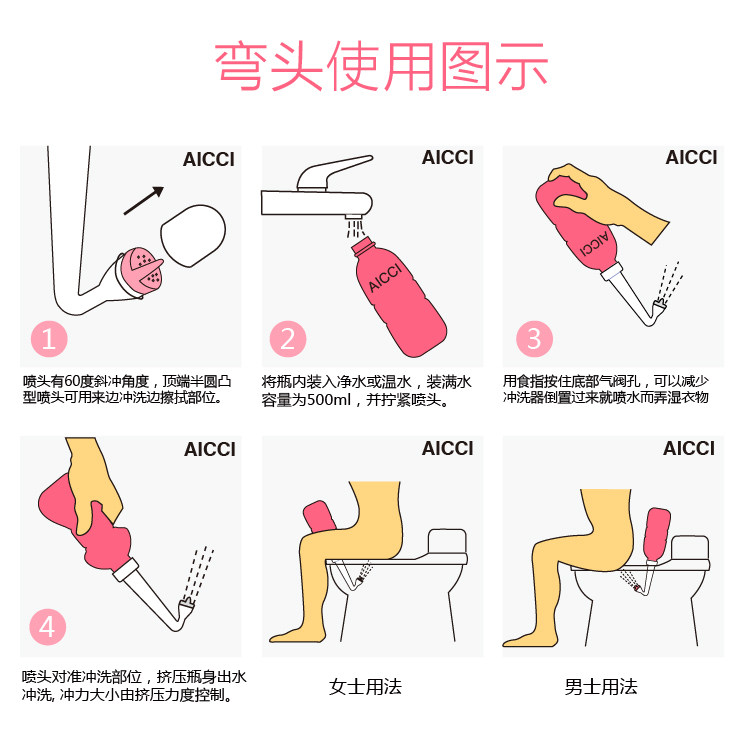 弯头使用图示

AICCI

1

喷头有60度斜冲角度，顶端半圆凸型喷头可用来边冲洗边擦拭部位。

AICCI

AICCI

2

将瓶内装入净水或温水，装满水容量为500ml，并拧紧喷头。

AICCI

AICCI

3

用食指按住底部气阀孔，可以减少冲洗器倒置过来就喷水而弄湿衣物

AICCI

4

喷头对准冲洗部位，挤压瓶身出水冲洗, 冲力大小由挤压力度控制。

AICCI

女士用法

AICCI

男士用法