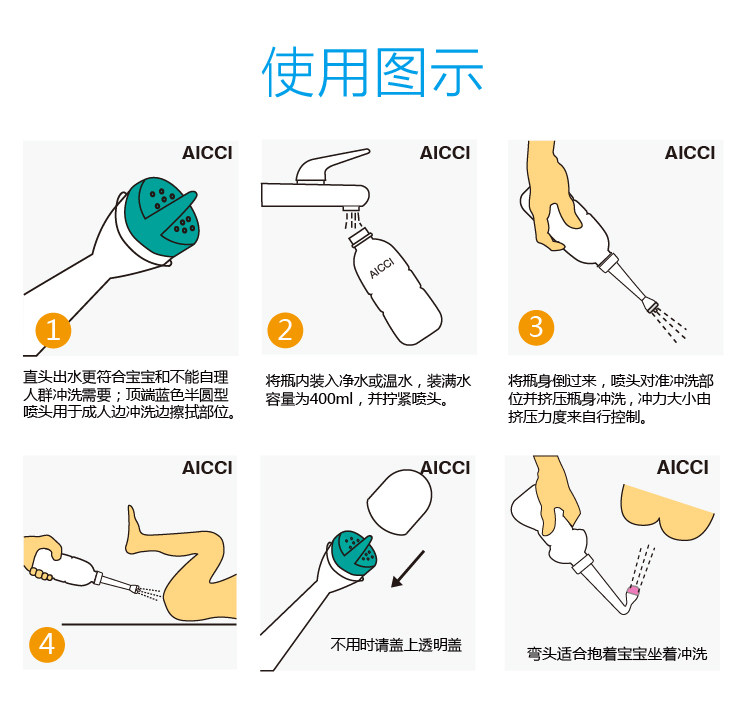 使用图示

AICCI

1

直头出水更符合宝宝和不能自理人群冲洗需要；顶端蓝色半圆型喷头用于成人边冲洗边擦拭部位。

AICCI

AICCI

2

将瓶内装入净水或温水，装满水容量为400ml，并拧紧喷头。

AICCI

3

将瓶身倒过来，喷头对准冲洗部位并挤压瓶身冲洗，冲力大小由挤压力度来自行控制。

AICCI

4

AICCI

不用时请盖上透明盖

AICCI

弯头适合抱着宝宝坐着冲洗