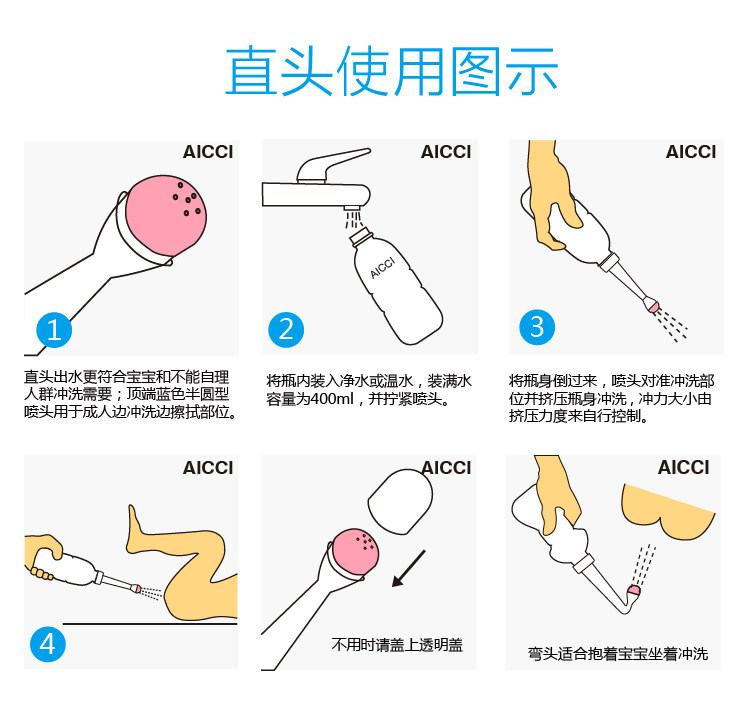 直头使用图示

AICCI

1

直头出水更符合宝宝和不能自理人群冲洗需要；顶端蓝色半圆型喷头用于成人边冲洗边擦拭部位。

AICCI

AICCI

2

将瓶内装入净水或温水，装满水容量为400ml，并拧紧喷头。

AICCI

3

将瓶身倒过来，喷头对准冲洗部位并挤压瓶身冲洗，冲力大小由挤压力度来自行控制。

AICCI

4

AICCI

不用时请盖上透明盖

AICCI

弯头适合抱着宝宝坐着冲洗